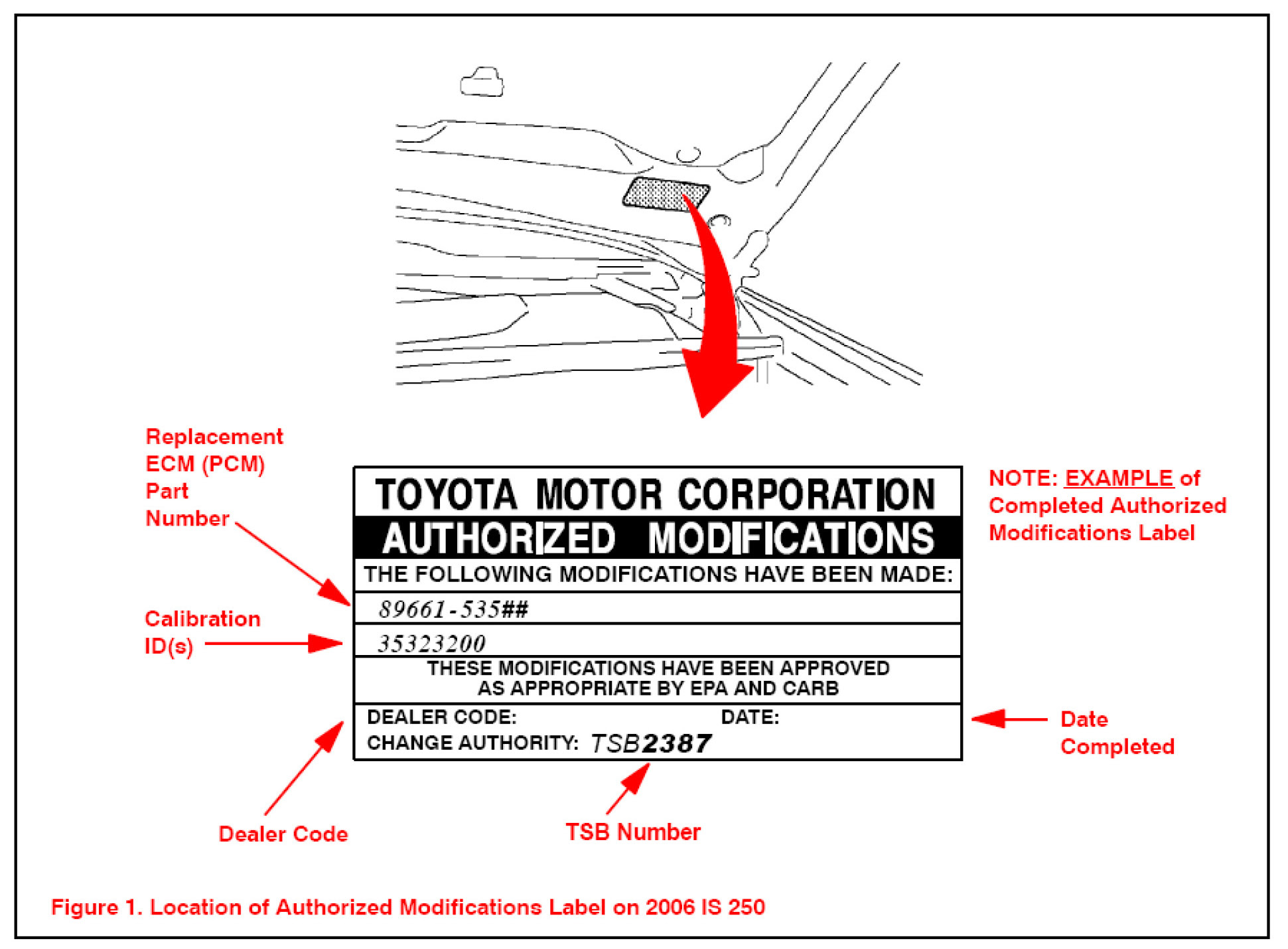 Replacement ECM (PCM) Part Number

Calibration ID(s)

TOYOTA MOTOR CORPORATION
AUTHORIZED MODIFICATIONS
THE FOLLOWING MODIFICATIONS HAVE BEEN MADE:
89661-535##
35323200
THESE MODIFICATIONS HAVE BEEN APPROVED AS APPROPRIATE BY EPA AND CARB
DEALER CODE: DATE:
CHANGE AUTHORITY: TSB2387

NOTE: EXAMPLE of Completed Authorized Modifications Label

Date Completed

Dealer Code

TSB Number

Figure 1. Location of Authorized Modifications Label on 2006 IS 250