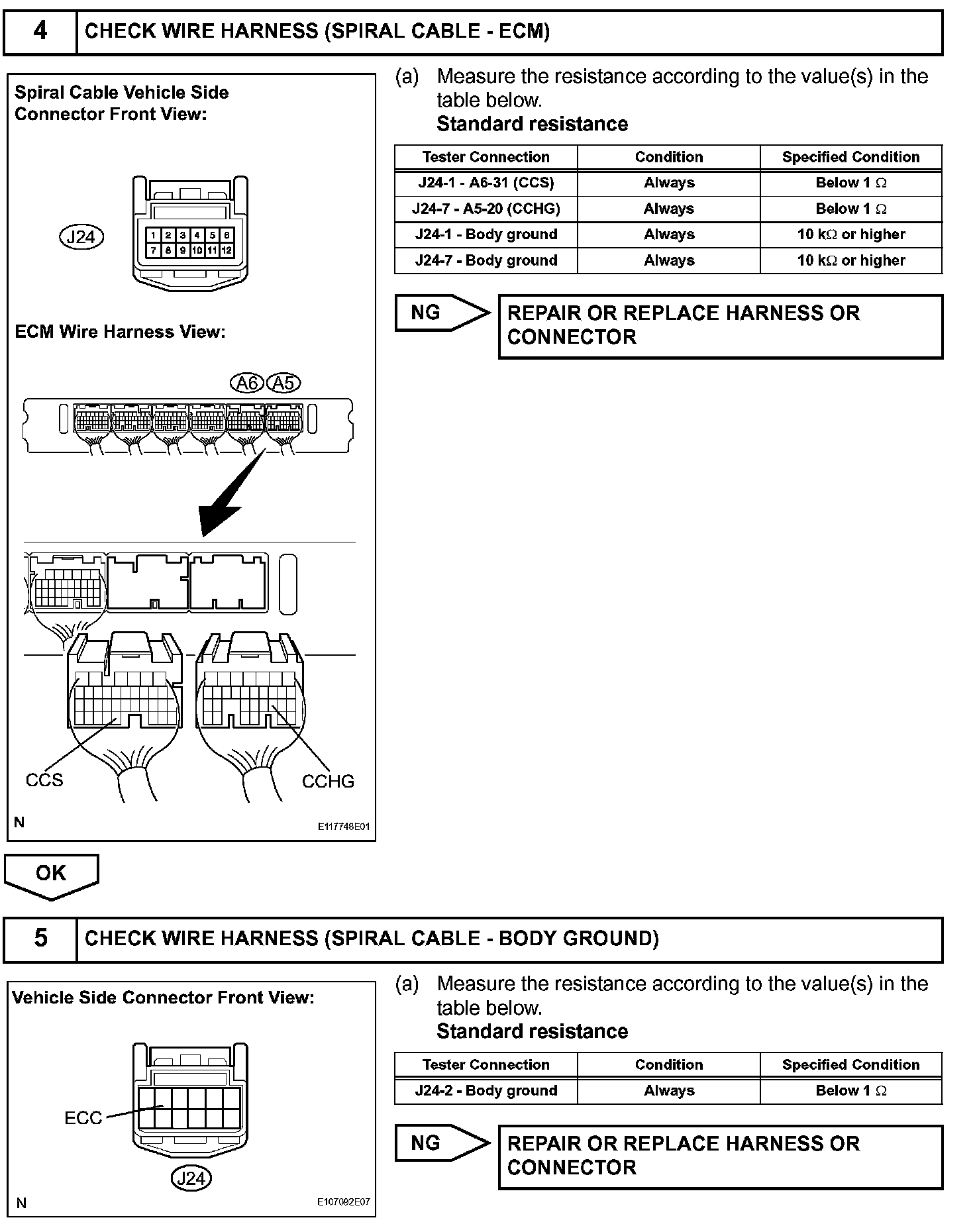 4 CHECK WIRE HARNESS (SPIRAL CABLE - ECM)

Spiral Cable Vehicle Side Connector Front View:

J24

1 2 3 4 5 6
7 8 9 10 11 12

ECM Wire Harness View:

A6 A5

CCS CCHG

N E117746E01

(a) Measure the resistance according to the value(s) in the table below.
Standard resistance

| Tester Connection | Condition | Specified Condition |
|---|---|---|
| J24-1 - A6-31 (CCS) | Always | Below 1 Ω |
| J24-7 - A5-20 (CCHG) | Always | Below 1 Ω |
| J24-1 - Body ground | Always | 10 kΩ or higher |
| J24-7 - Body ground | Always | 10 kΩ or higher |

NG REPAIR OR REPLACE HARNESS OR CONNECTOR

OK

5 CHECK WIRE HARNESS (SPIRAL CABLE - BODY GROUND)

Vehicle Side Connector Front View:

ECC

J24

N E107092E07

(a) Measure the resistance according to the value(s) in the table below.
Standard resistance

| Tester Connection | Condition | Specified Condition |
|---|---|---|
| J24-2 - Body ground | Always | Below 1 Ω |

NG REPAIR OR REPLACE HARNESS OR CONNECTOR