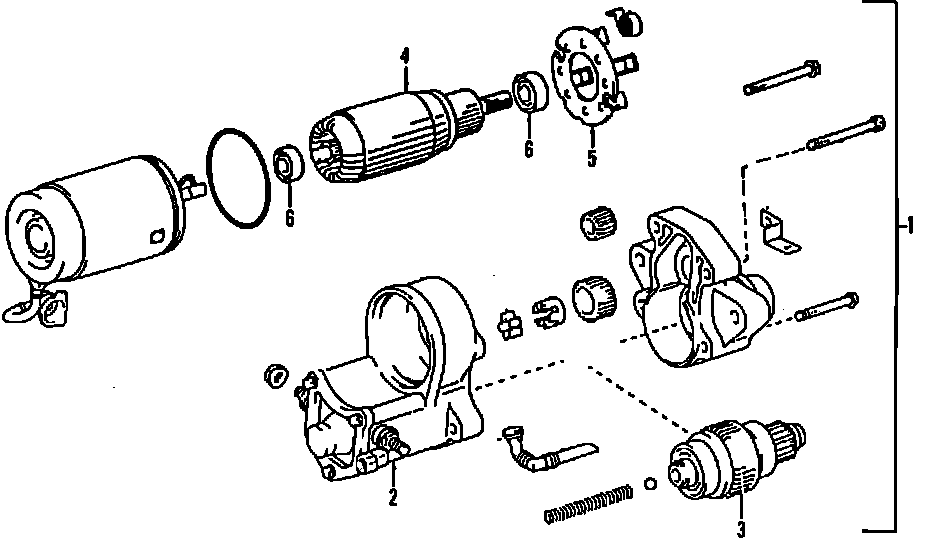 4
6
5
6
1
2
3