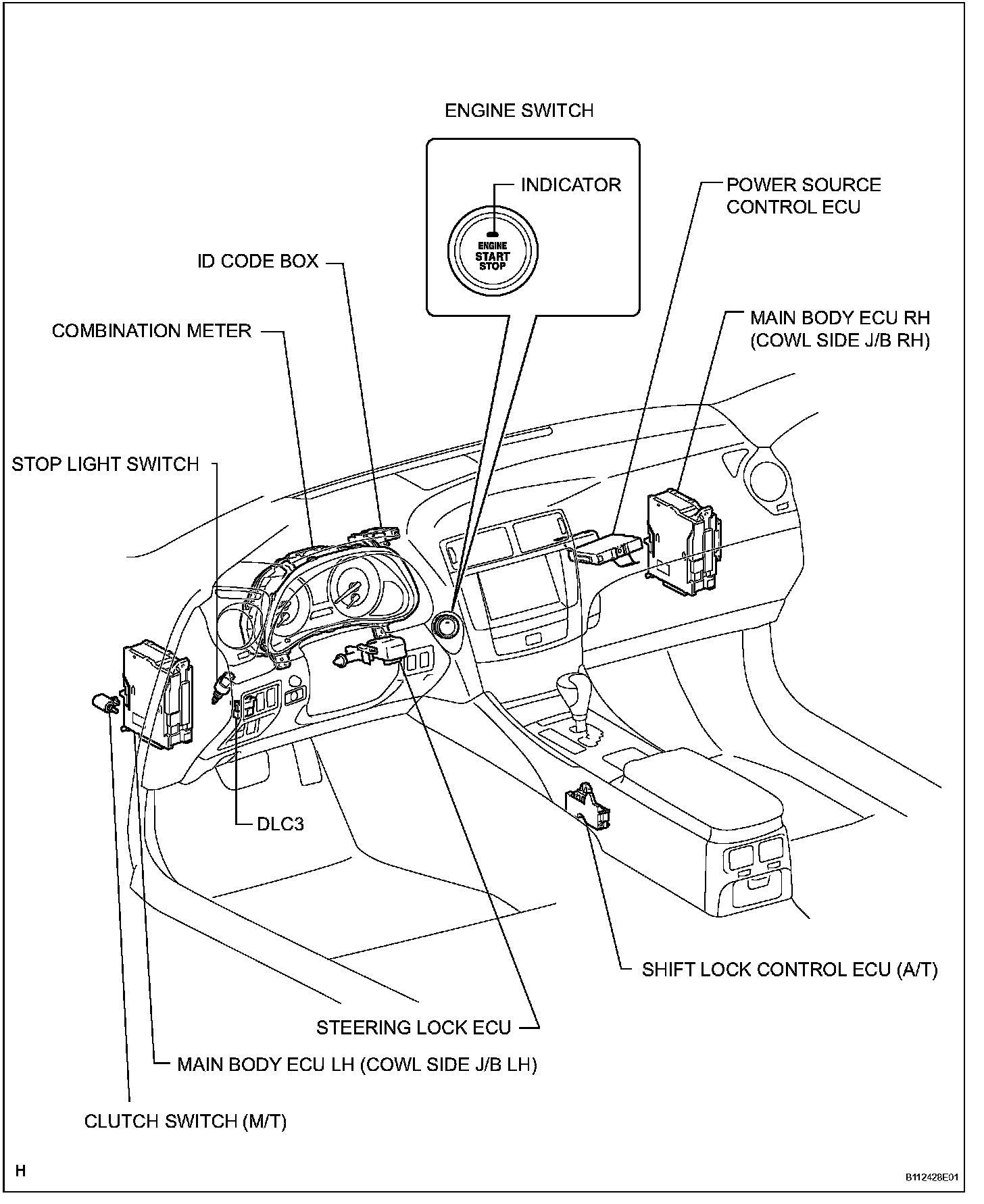 ENGINE SWITCH

INDICATOR

ENGINE
START
STOP

POWER SOURCE CONTROL ECU

ID CODE BOX

MAIN BODY ECU RH (COWL SIDE J/B RH)

COMBINATION METER

STOP LIGHT SWITCH

DLC3

SHIFT LOCK CONTROL ECU (A/T)

STEERING LOCK ECU

MAIN BODY ECU LH (COWL SIDE J/B LH)

CLUTCH SWITCH (M/T)

H

B112428E01