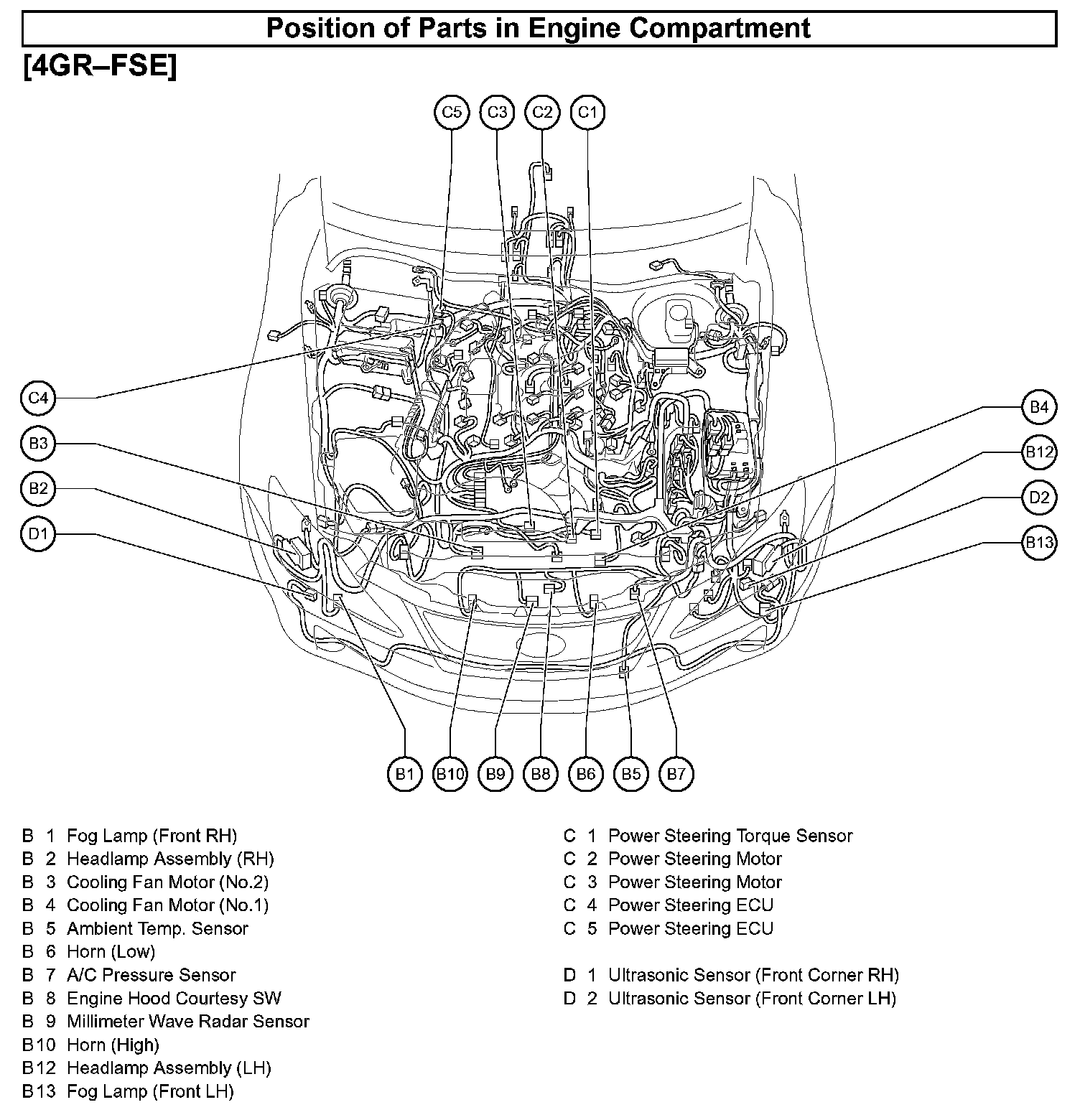 Position of Parts in Engine Compartment

[4GR–FSE]

C5 C3 C2 C1

C4

B3

B2

D1

B4

B12

D2

B13

B1 B10 B9 B8 B6 B5 B7

B 1 Fog Lamp (Front RH)
B 2 Headlamp Assembly (RH)
B 3 Cooling Fan Motor (No.2)
B 4 Cooling Fan Motor (No.1)
B 5 Ambient Temp. Sensor
B 6 Horn (Low)
B 7 A/C Pressure Sensor
B 8 Engine Hood Courtesy SW
B 9 Millimeter Wave Radar Sensor
B10 Horn (High)
B12 Headlamp Assembly (LH)
B13 Fog Lamp (Front LH)

C 1 Power Steering Torque Sensor
C 2 Power Steering Motor
C 3 Power Steering Motor
C 4 Power Steering ECU
C 5 Power Steering ECU

D 1 Ultrasonic Sensor (Front Corner RH)
D 2 Ultrasonic Sensor (Front Corner LH)