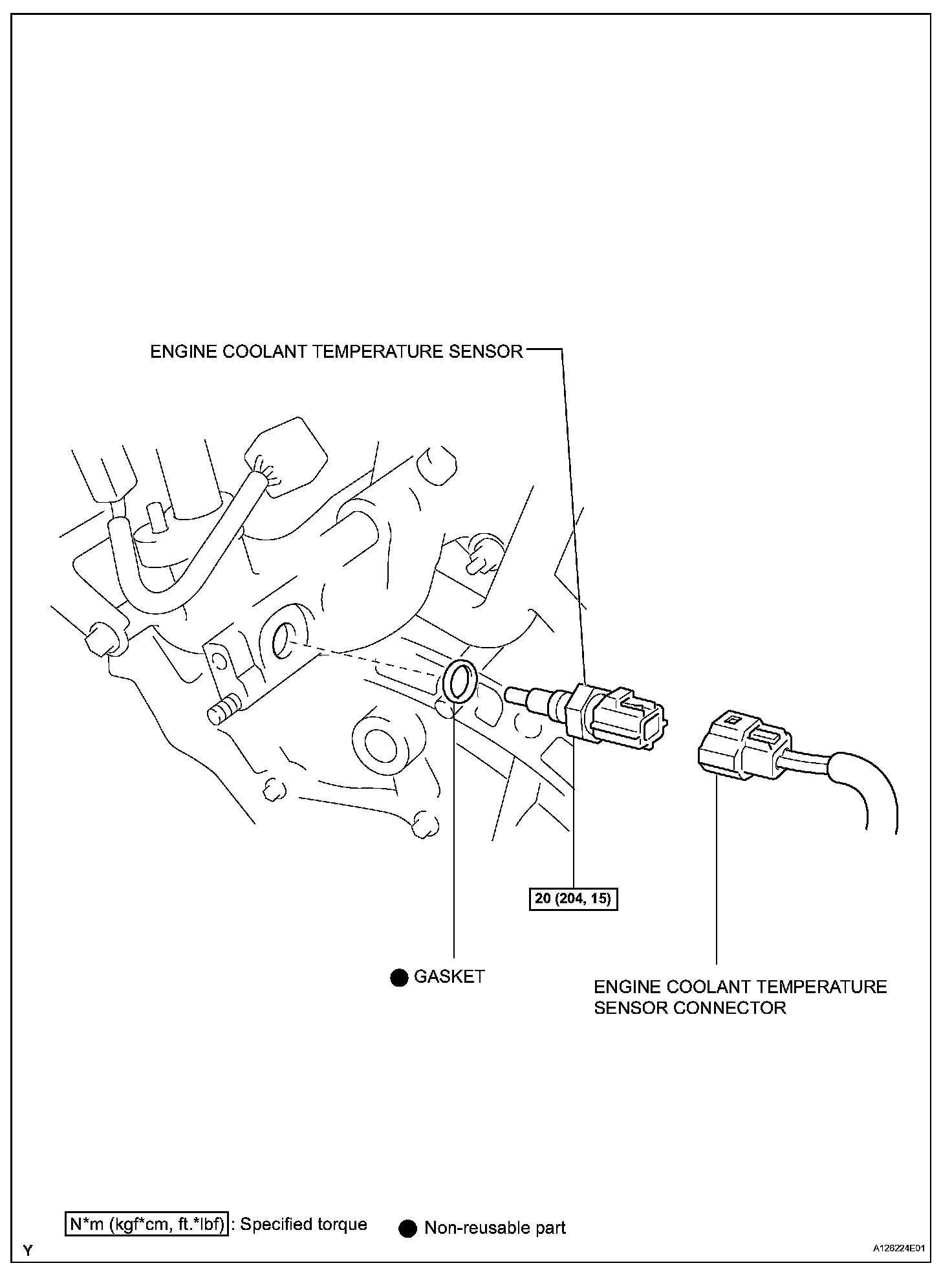 ENGINE COOLANT TEMPERATURE SENSOR

20 (204, 15)

● GASKET

ENGINE COOLANT TEMPERATURE SENSOR CONNECTOR

N*m (kgf*cm, ft.*lbf) : Specified torque

● Non-reusable part

Y

A126224E01