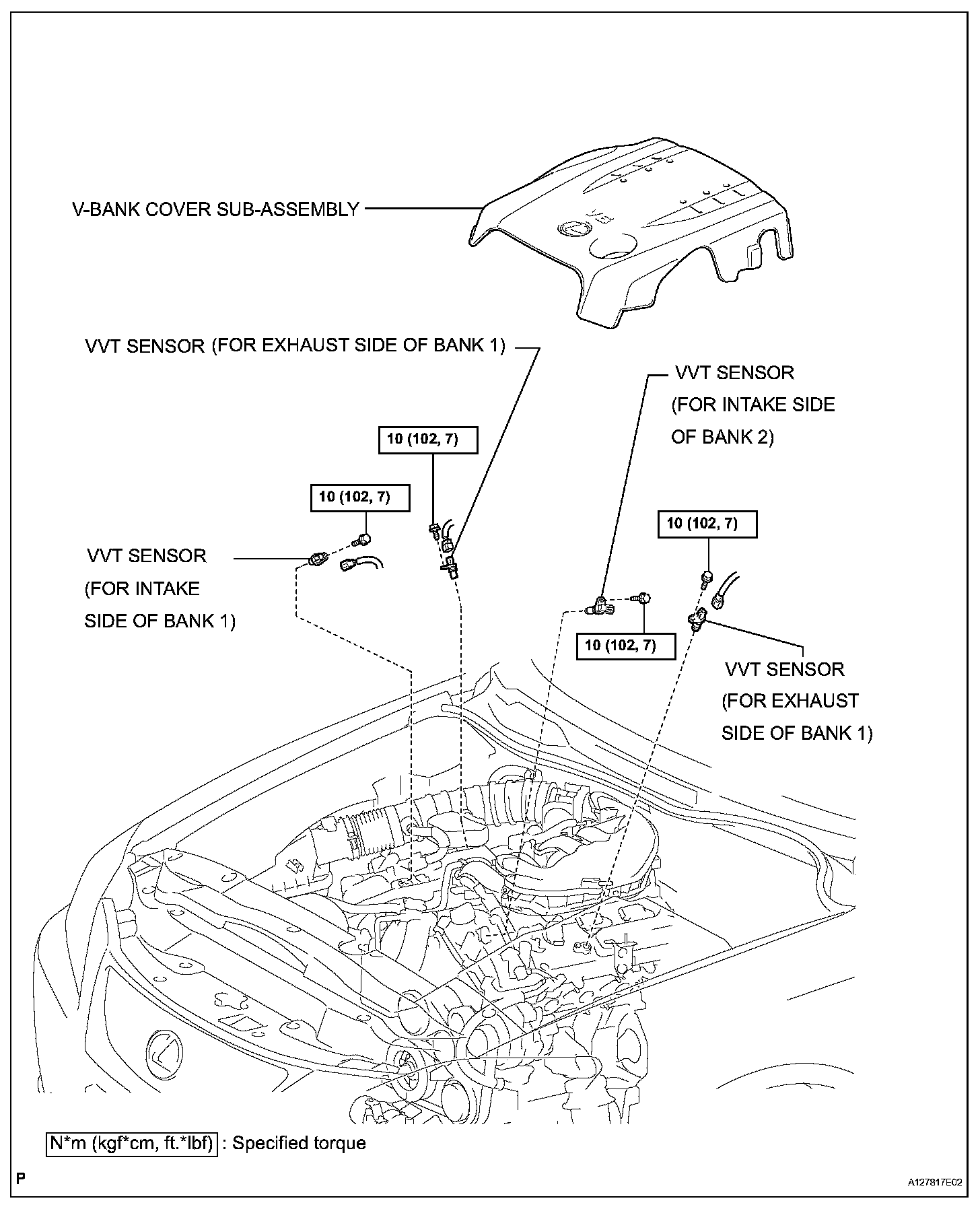 V-BANK COVER SUB-ASSEMBLY

VVT SENSOR (FOR EXHAUST SIDE OF BANK 1)

VVT SENSOR (FOR INTAKE SIDE OF BANK 2)

10 (102, 7)

10 (102, 7)

10 (102, 7)

VVT SENSOR (FOR INTAKE SIDE OF BANK 1)

10 (102, 7)

VVT SENSOR (FOR EXHAUST SIDE OF BANK 1)

N*m (kgf*cm, ft.*lbf) : Specified torque

P

A127817E02