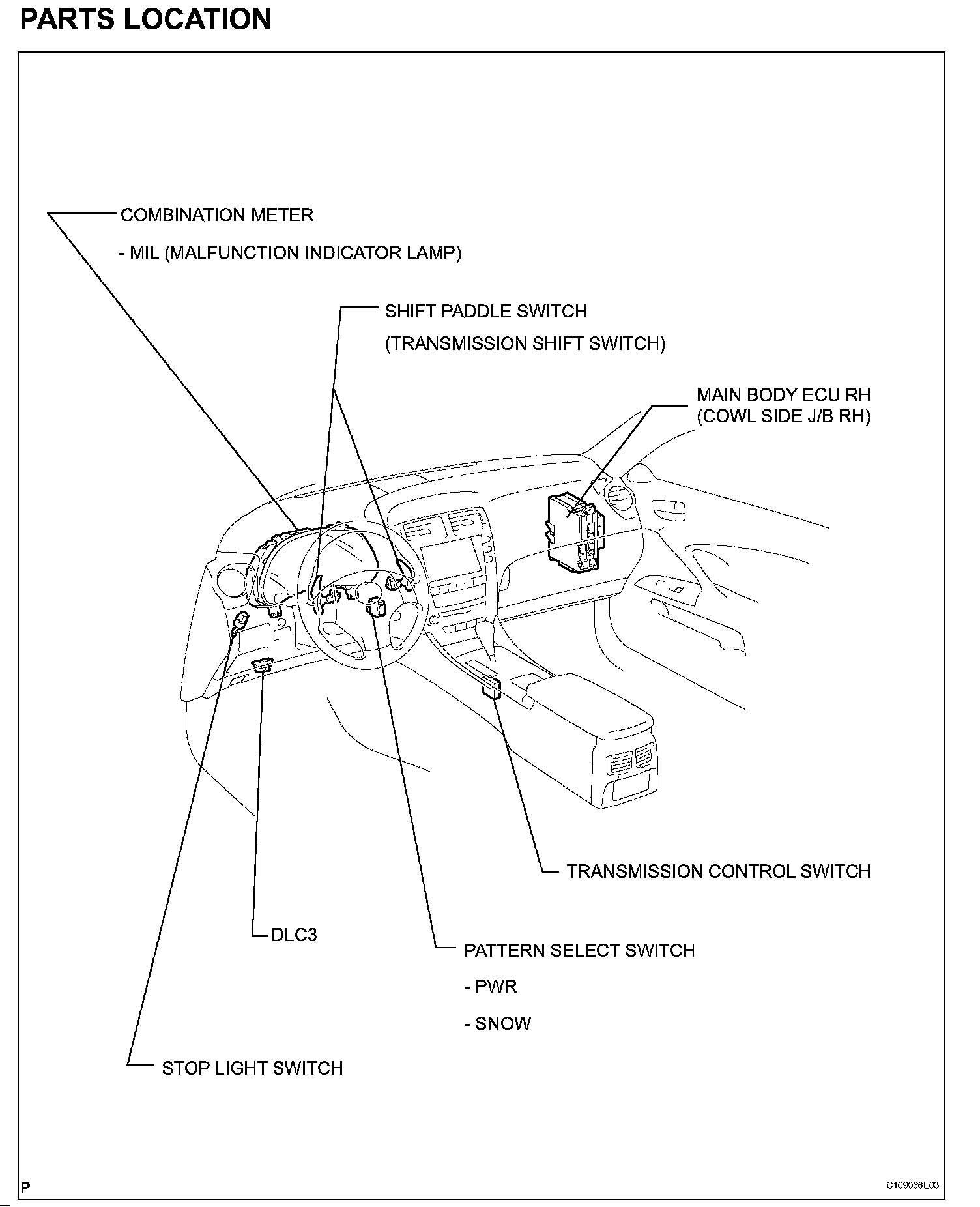 PARTS LOCATION

COMBINATION METER

- MIL (MALFUNCTION INDICATOR LAMP)

SHIFT PADDLE SWITCH

(TRANSMISSION SHIFT SWITCH)

MAIN BODY ECU RH
(COWL SIDE J/B RH)

TRANSMISSION CONTROL SWITCH

DLC3

PATTERN SELECT SWITCH

- PWR

- SNOW

STOP LIGHT SWITCH

P

C109066E03