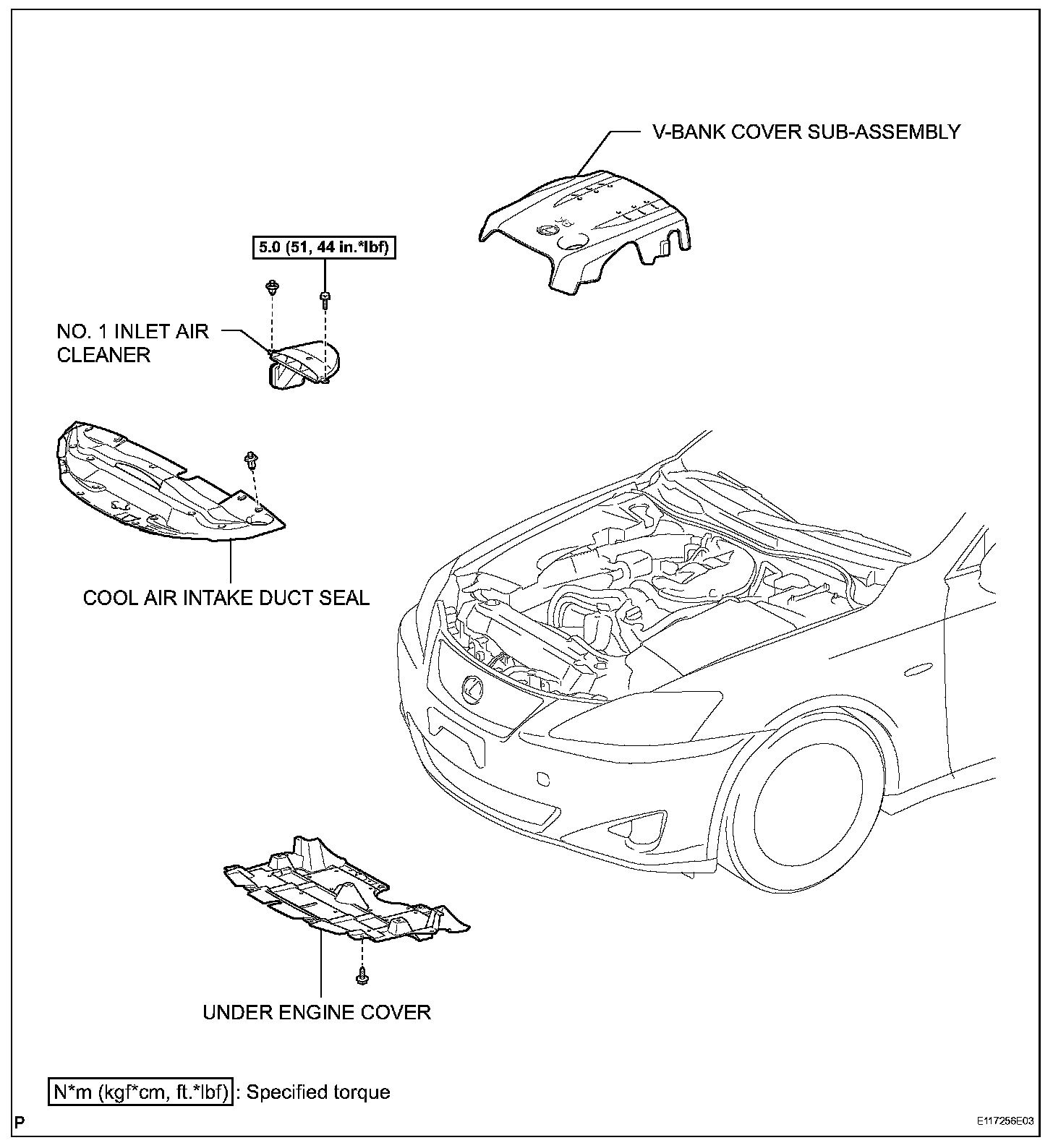 V-BANK COVER SUB-ASSEMBLY

5.0 (51, 44 in.*lbf)

NO. 1 INLET AIR CLEANER

COOL AIR INTAKE DUCT SEAL

UNDER ENGINE COVER

N*m (kgf*cm, ft.*lbf) : Specified torque

P

E117256E03