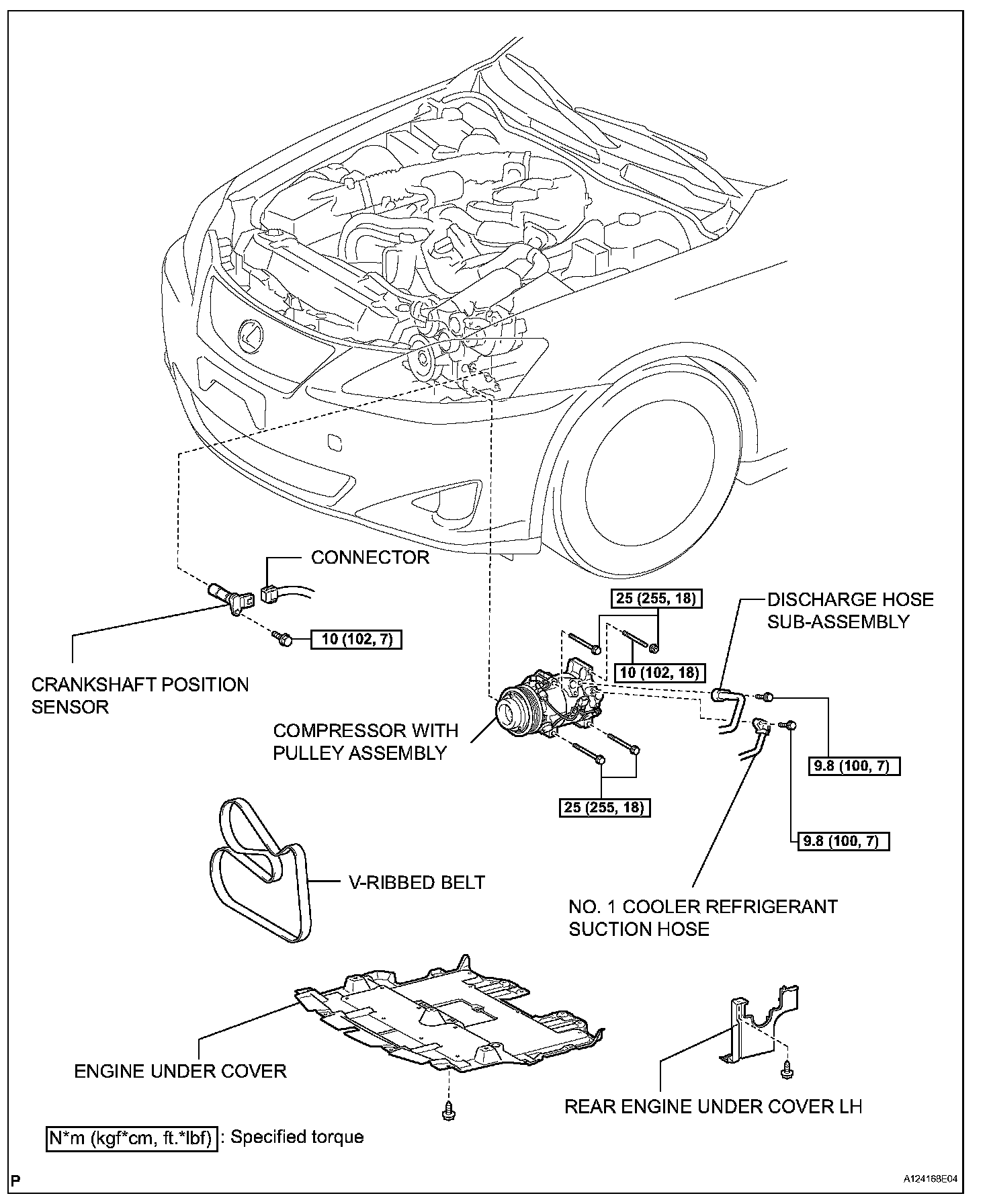 CONNECTOR

25 (255, 18)

DISCHARGE HOSE SUB-ASSEMBLY

10 (102, 7)

10 (102, 18)

CRANKSHAFT POSITION SENSOR

COMPRESSOR WITH PULLEY ASSEMBLY

9.8 (100, 7)

25 (255, 18)

9.8 (100, 7)

V-RIBBED BELT

NO. 1 COOLER REFRIGERANT SUCTION HOSE

ENGINE UNDER COVER

REAR ENGINE UNDER COVER LH

N*m (kgf*cm, ft.*lbf) : Specified torque

P

A124168E04