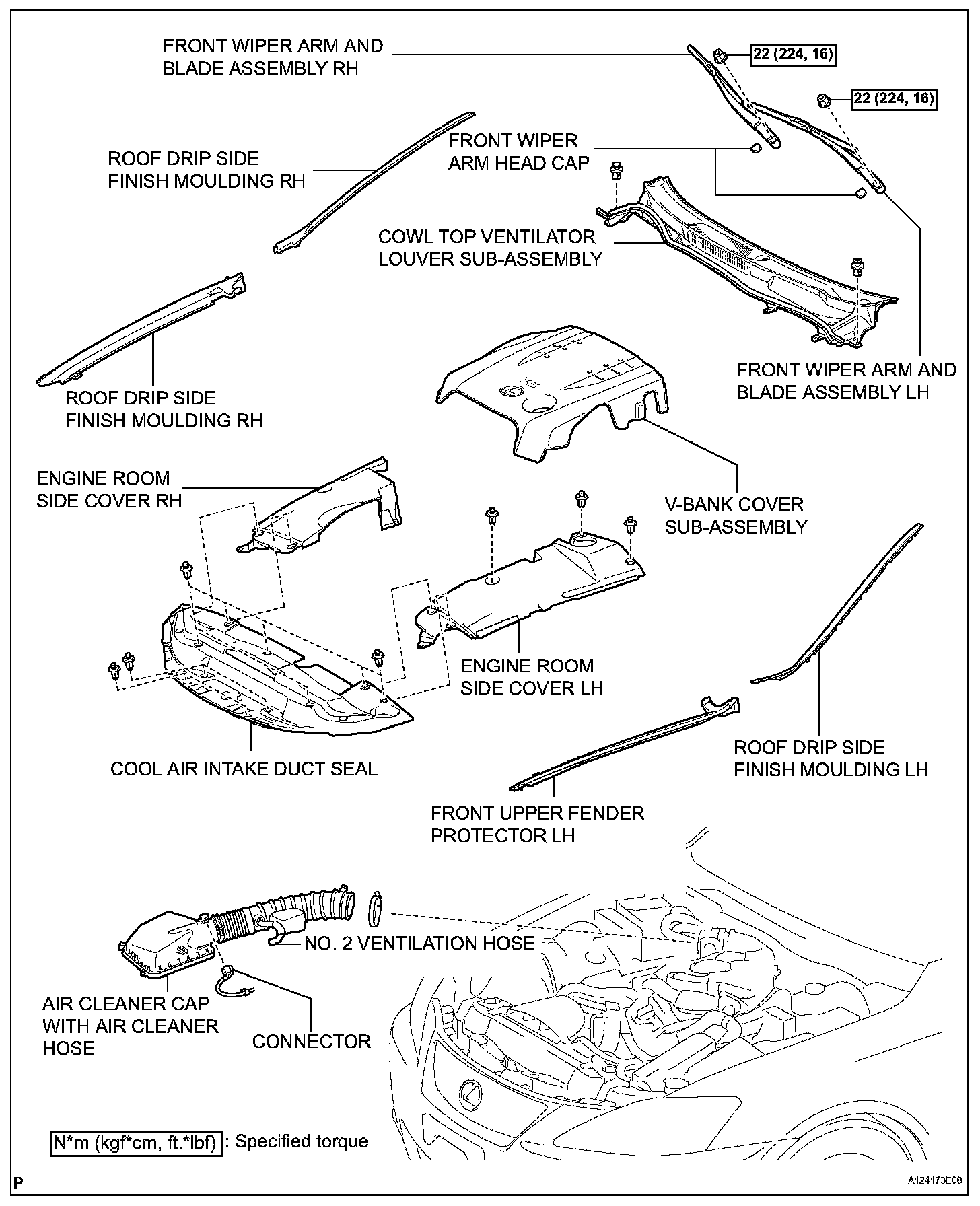 FRONT WIPER ARM AND BLADE ASSEMBLY RH

22 (224, 16)

22 (224, 16)

ROOF DRIP SIDE FINISH MOULDING RH

FRONT WIPER ARM HEAD CAP

COWL TOP VENTILATOR LOUVER SUB-ASSEMBLY

ROOF DRIP SIDE FINISH MOULDING RH

FRONT WIPER ARM AND BLADE ASSEMBLY LH

ENGINE ROOM SIDE COVER RH

V-BANK COVER SUB-ASSEMBLY

ENGINE ROOM SIDE COVER LH

COOL AIR INTAKE DUCT SEAL

ROOF DRIP SIDE FINISH MOULDING LH

FRONT UPPER FENDER PROTECTOR LH

NO. 2 VENTILATION HOSE

AIR CLEANER CAP WITH AIR CLEANER HOSE

CONNECTOR

N*m (kgf*cm, ft.*lbf) : Specified torque

P

A124173E08