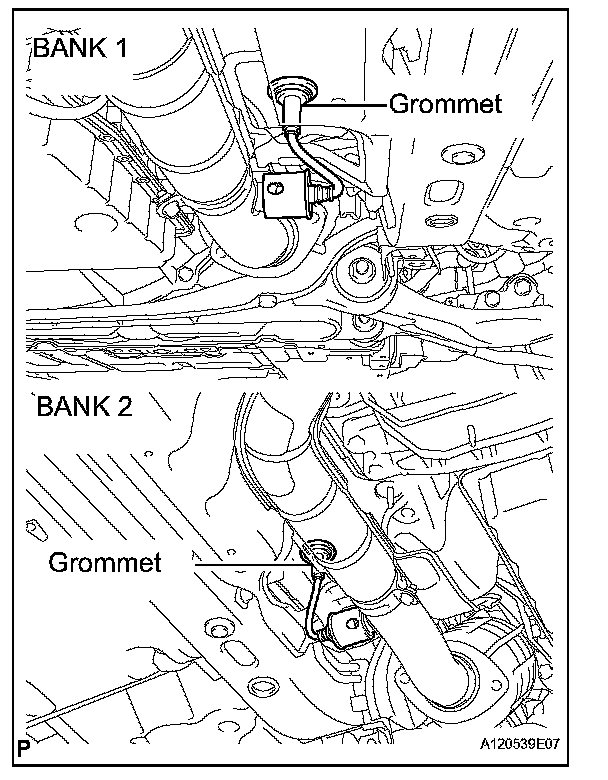 BANK 1

Grommet

BANK 2

Grommet

P

A120539E07