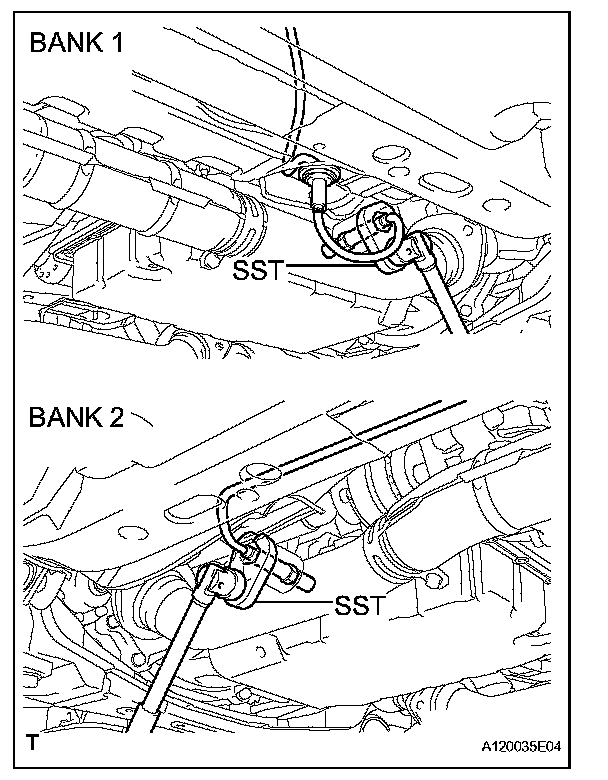 BANK 1

SST

BANK 2

SST

T

A120035E04