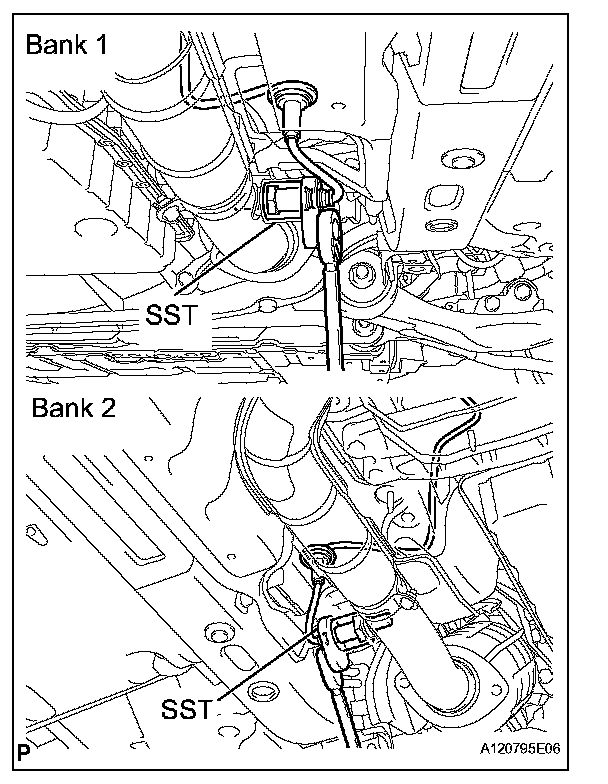 Bank 1

SST

Bank 2

SST

P

A120795E06