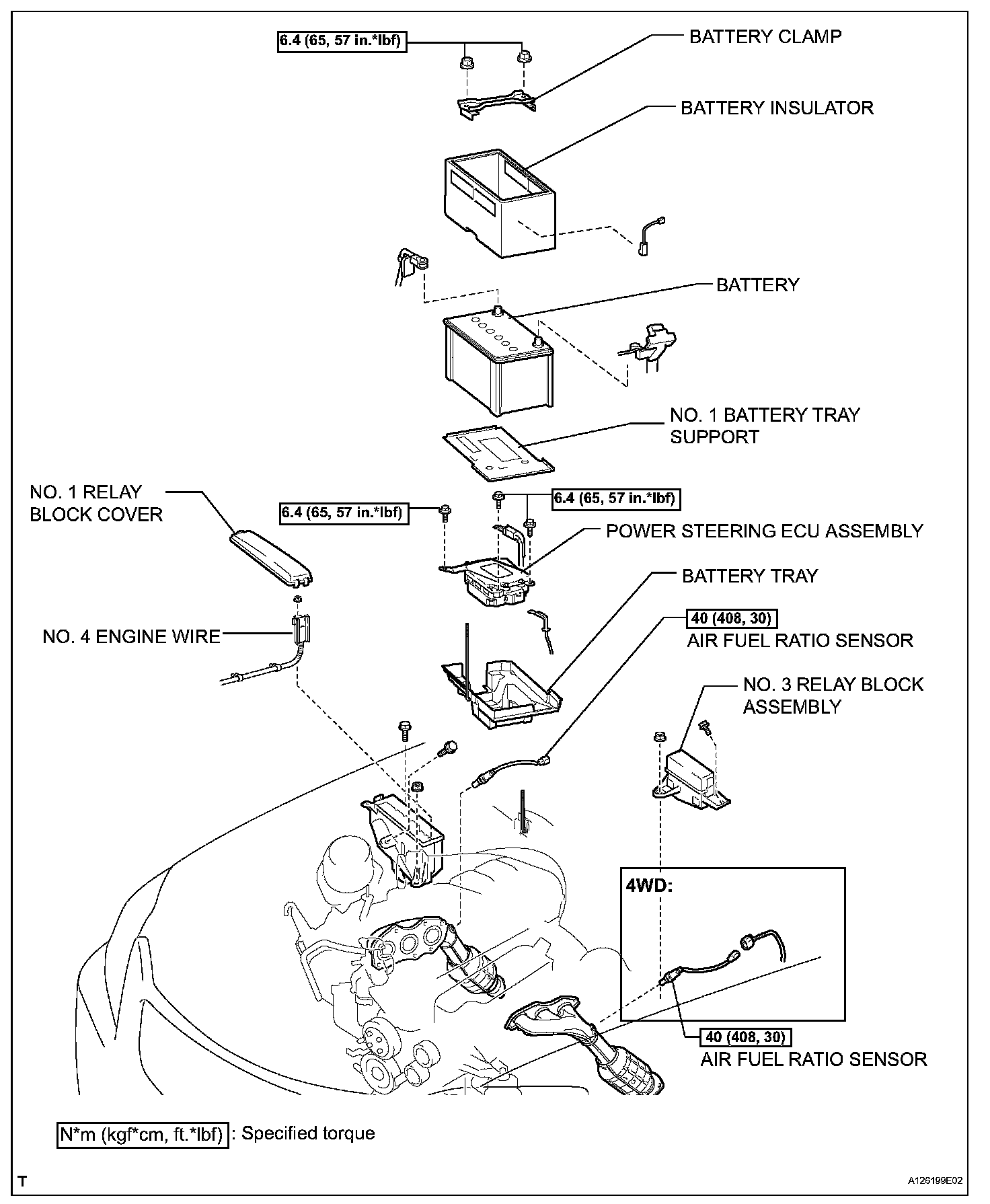 6.4 (65, 57 in.*lbf)

BATTERY CLAMP

BATTERY INSULATOR

BATTERY

NO. 1 BATTERY TRAY SUPPORT

NO. 1 RELAY BLOCK COVER

6.4 (65, 57 in.*lbf)

6.4 (65, 57 in.*lbf)

POWER STEERING ECU ASSEMBLY

BATTERY TRAY

NO. 4 ENGINE WIRE

40 (408, 30)

AIR FUEL RATIO SENSOR

NO. 3 RELAY BLOCK ASSEMBLY

4WD:

40 (408, 30)

AIR FUEL RATIO SENSOR

N*m (kgf*cm, ft.*lbf) : Specified torque

T

A126199E02