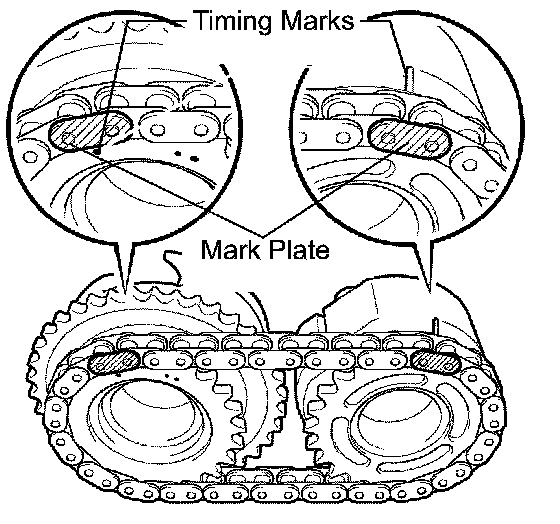 Timing Marks

Mark Plate