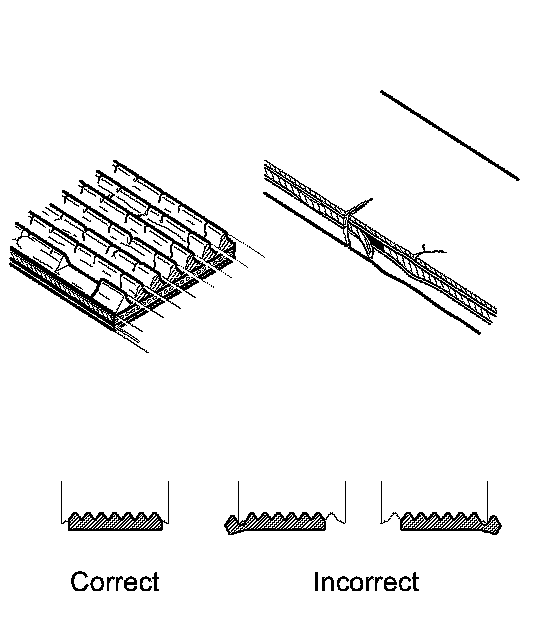 Correct

Incorrect