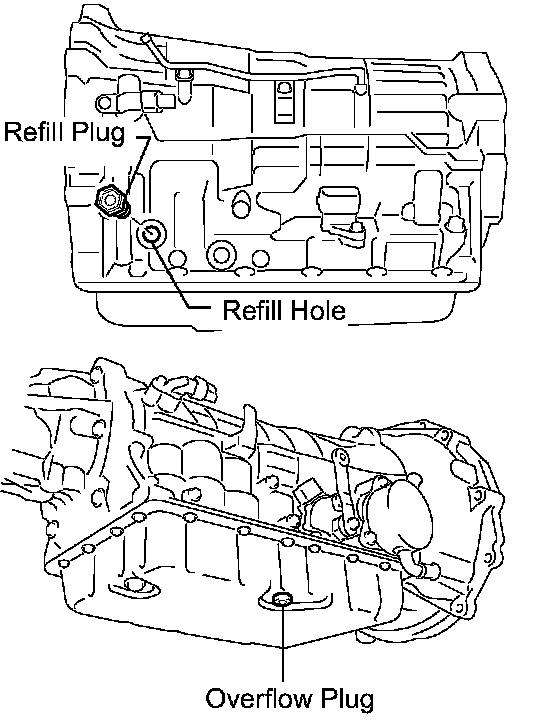 Refill Plug

Refill Hole

Overflow Plug