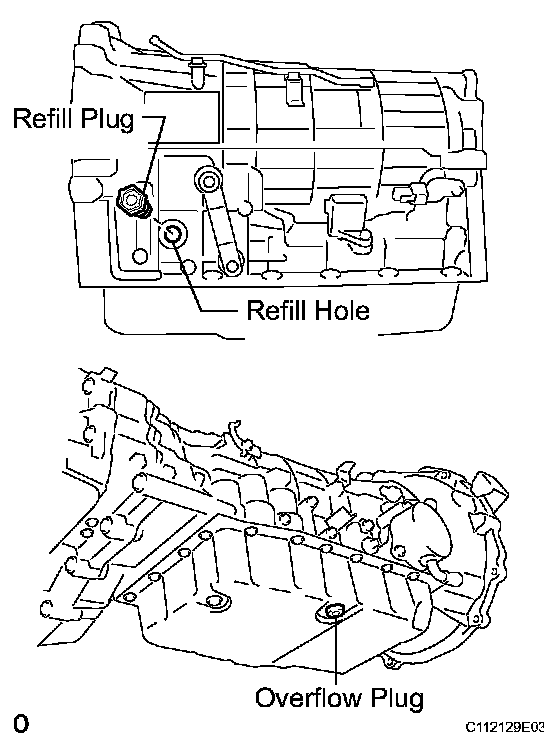 Refill Plug

Refill Hole

Overflow Plug

0

C112129E03