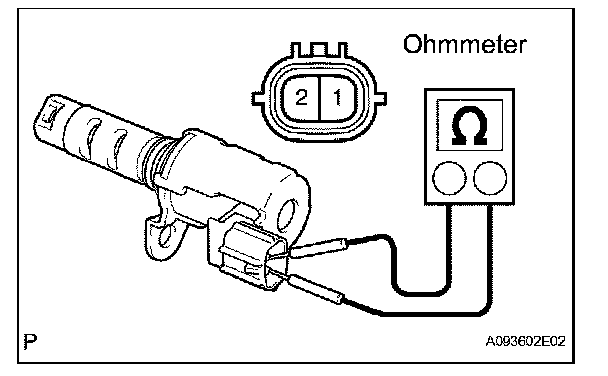 Ohmmeter

2 1

Ω

P

A093602E02