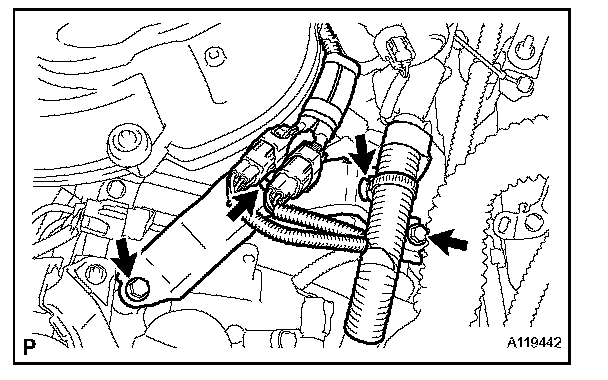 P
A119442