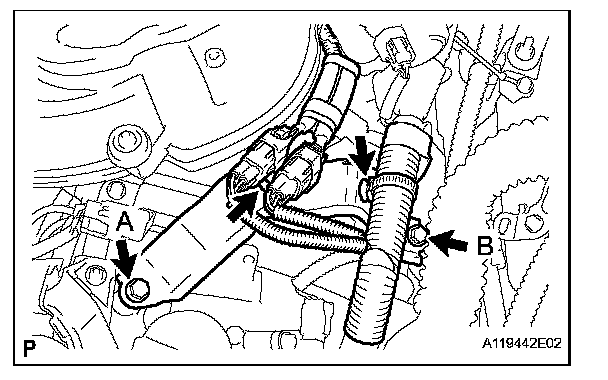 A

B

P

A119442E02