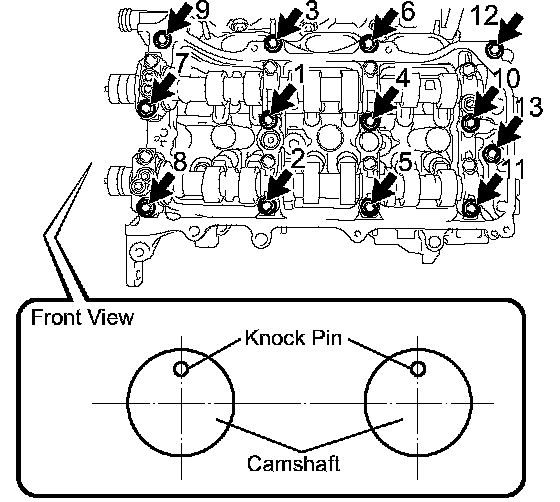 9
3
6
12
7
1
4
10
13
8
2
5
11

Front View
Knock Pin
Camshaft