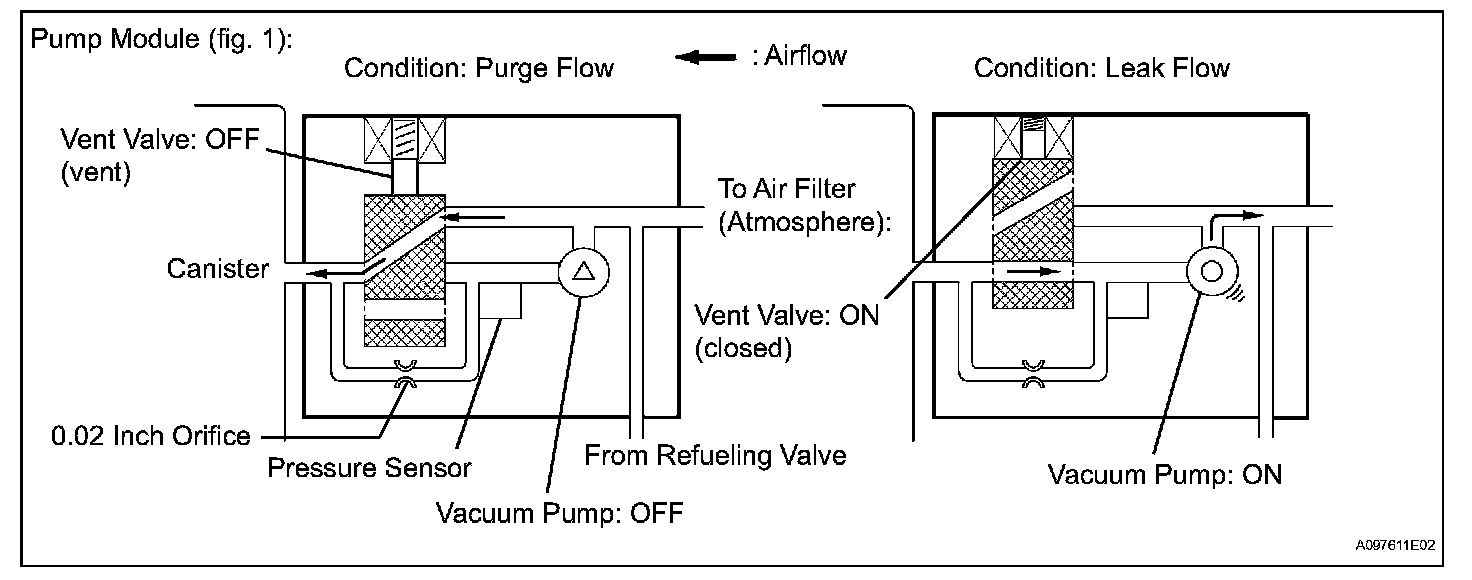 Pump Module (fig. 1):

Condition: Purge Flow

: Airflow

Condition: Leak Flow

Vent Valve: OFF (vent)

To Air Filter (Atmosphere):

Canister

Vent Valve: ON (closed)

0.02 Inch Orifice

Pressure Sensor

From Refueling Valve

Vacuum Pump: OFF

Vacuum Pump: ON

A097611E02