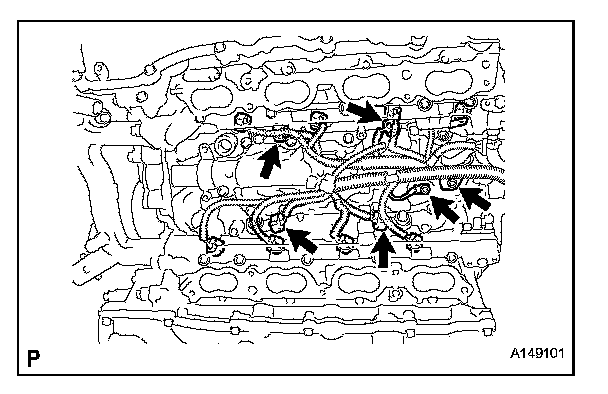 P

A149101