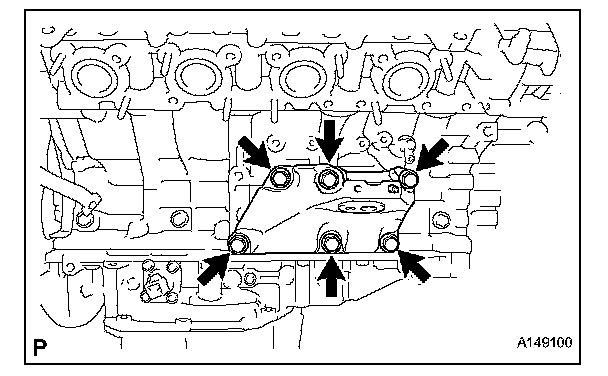 P

A149100