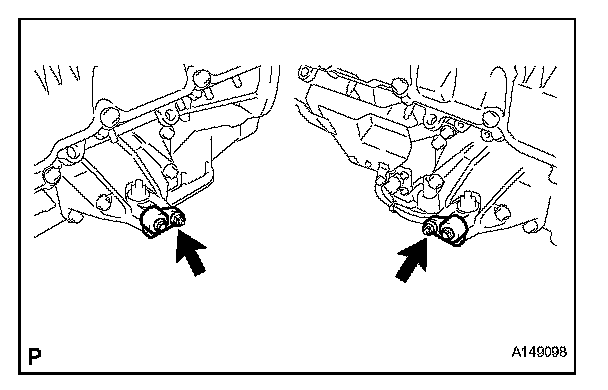 P

A149098