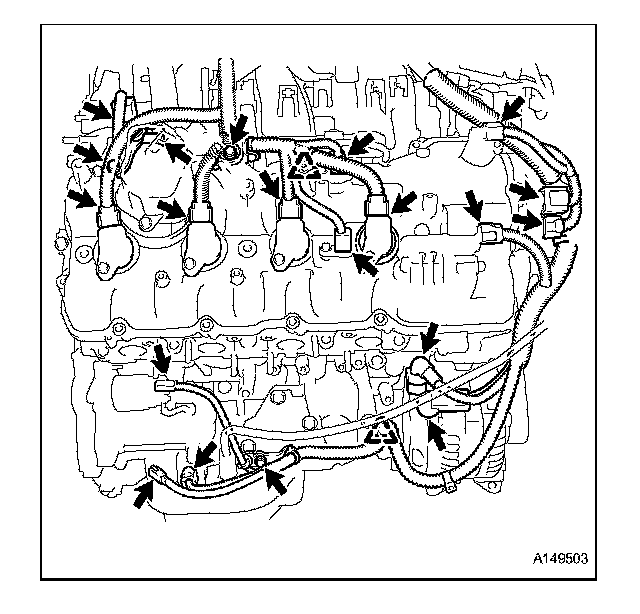 A149503