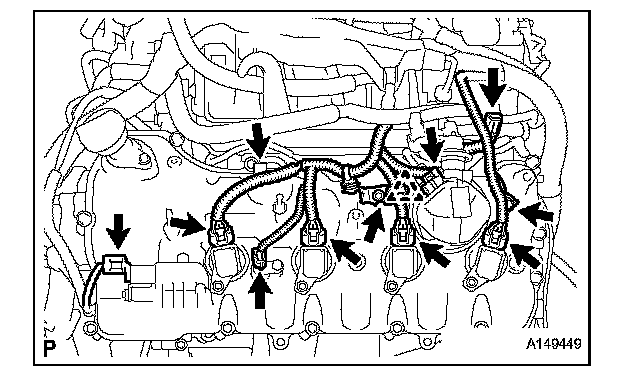 P

A149449