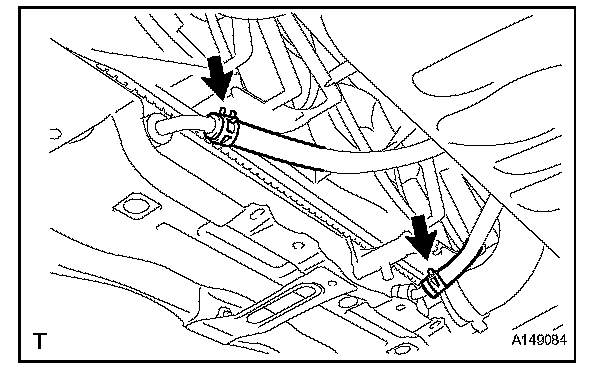 T
A149084