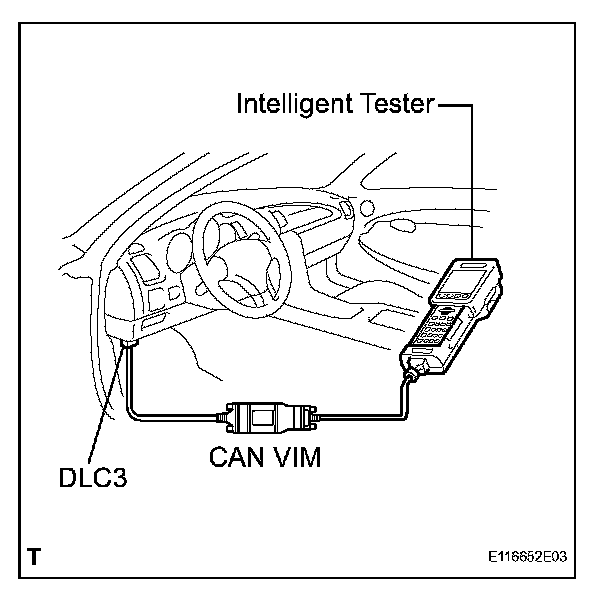 Intelligent Tester

CAN VIM

DLC3

T

E116652E03