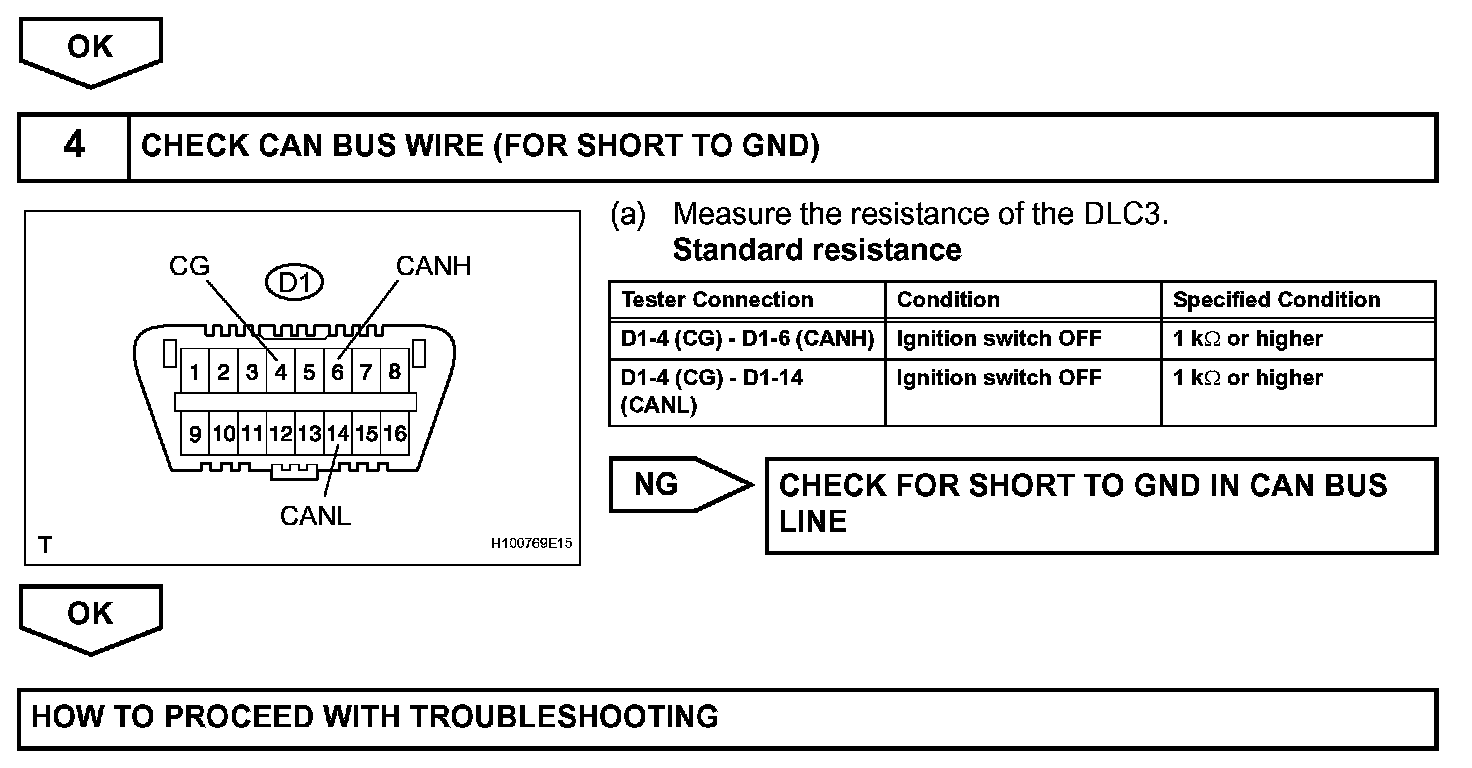 OK

4 CHECK CAN BUS WIRE (FOR SHORT TO GND)

CG
D1
CANH
1 2 3 4 5 6 7 8
9 10 11 12 13 14 15 16
CANL
T
H100769E15

(a) Measure the resistance of the DLC3.
Standard resistance

| Tester Connection | Condition | Specified Condition |
|---|---|---|
| D1-4 (CG) - D1-6 (CANH) | Ignition switch OFF | 1 k$\Omega$ or higher |
| D1-4 (CG) - D1-14 (CANL) | Ignition switch OFF | 1 k$\Omega$ or higher |

NG

CHECK FOR SHORT TO GND IN CAN BUS LINE

OK

HOW TO PROCEED WITH TROUBLESHOOTING