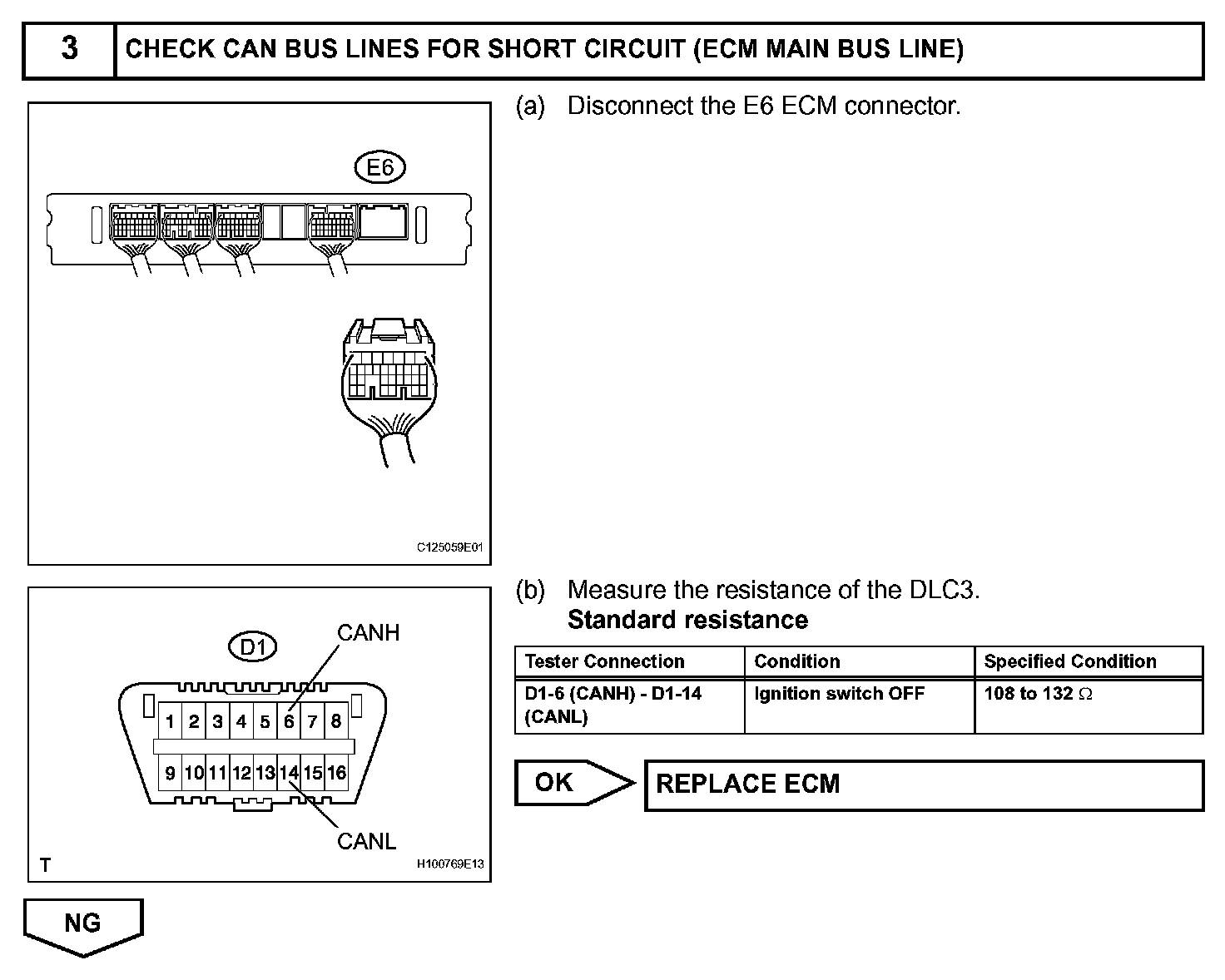 3 CHECK CAN BUS LINES FOR SHORT CIRCUIT (ECM MAIN BUS LINE)

E6

C125059E01

(a) Disconnect the E6 ECM connector.

D1

CANH

1 2 3 4 5 6 7 8

9 10 11 12 13 14 15 16

CANL

T

H100769E13

(b) Measure the resistance of the DLC3.
Standard resistance

| Tester Connection | Condition | Specified Condition |
|---|---|---|
| D1-6 (CANH) - D1-14 (CANL) | Ignition switch OFF | 108 to 132 $\Omega$ |

OK

REPLACE ECM

NG