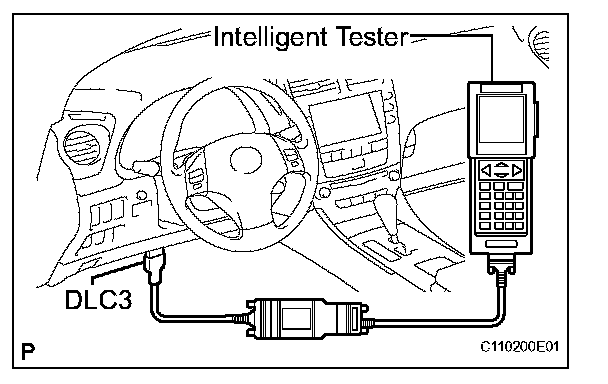 Intelligent Tester

DLC3

P

C110200E01