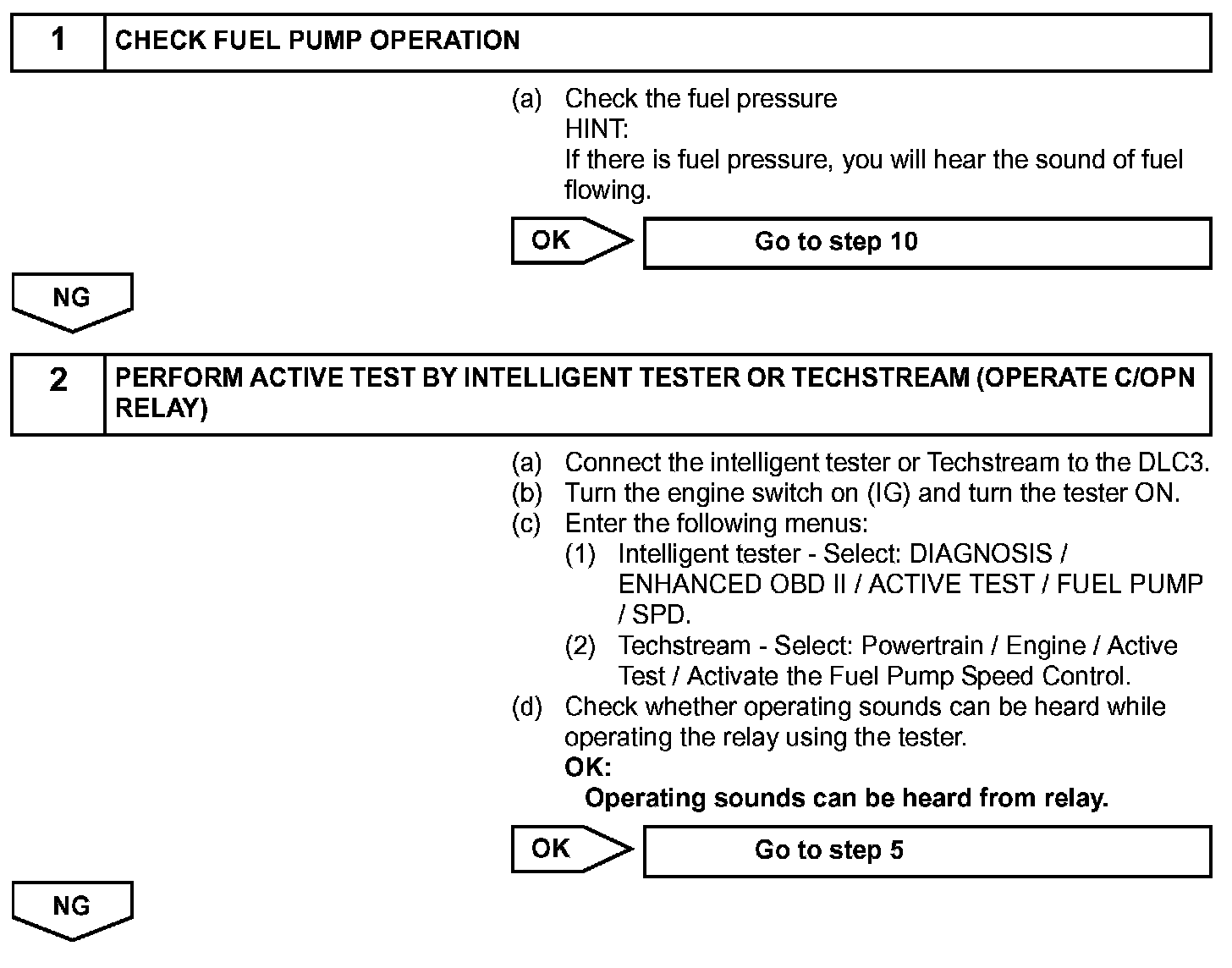 1 CHECK FUEL PUMP OPERATION

(a) Check the fuel pressure
HINT:
If there is fuel pressure, you will hear the sound of fuel flowing.

OK

Go to step 10

NG

2 PERFORM ACTIVE TEST BY INTELLIGENT TESTER OR TECHSTREAM (OPERATE C/OPN RELAY)

(a) Connect the intelligent tester or Techstream to the DLC3.
(b) Turn the engine switch on (IG) and turn the tester ON.
(c) Enter the following menus:
(1) Intelligent tester - Select: DIAGNOSIS / ENHANCED OBD II / ACTIVE TEST / FUEL PUMP / SPD.
(2) Techstream - Select: Powertrain / Engine / Active Test / Activate the Fuel Pump Speed Control.
(d) Check whether operating sounds can be heard while operating the relay using the tester.
OK:
Operating sounds can be heard from relay.

OK

Go to step 5

NG