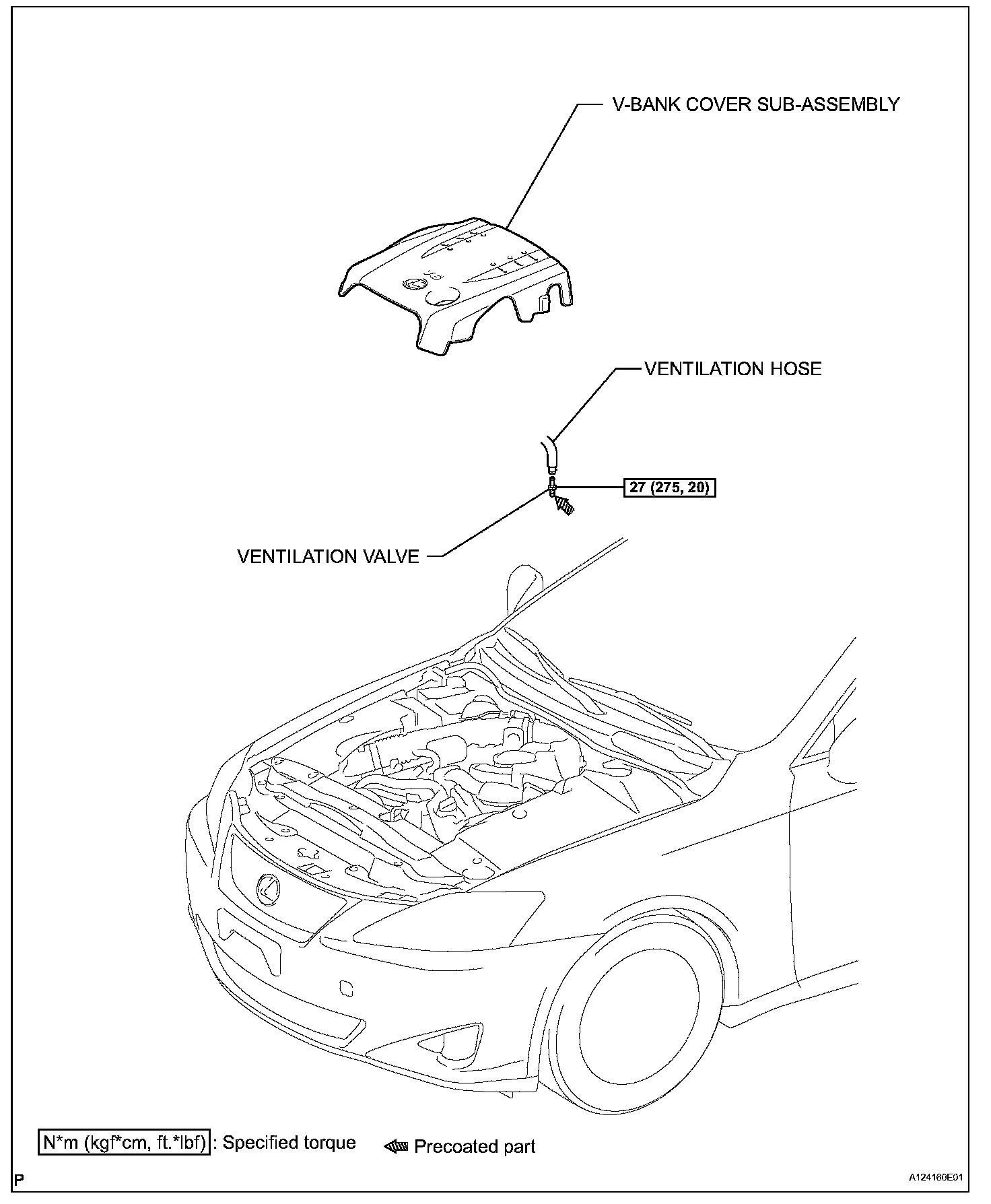 V-BANK COVER SUB-ASSEMBLY

VENTILATION HOSE

27 (275, 20)

VENTILATION VALVE

N*m (kgf*cm, ft.*lbf) : Specified torque

Precoated part

P

A124160E01