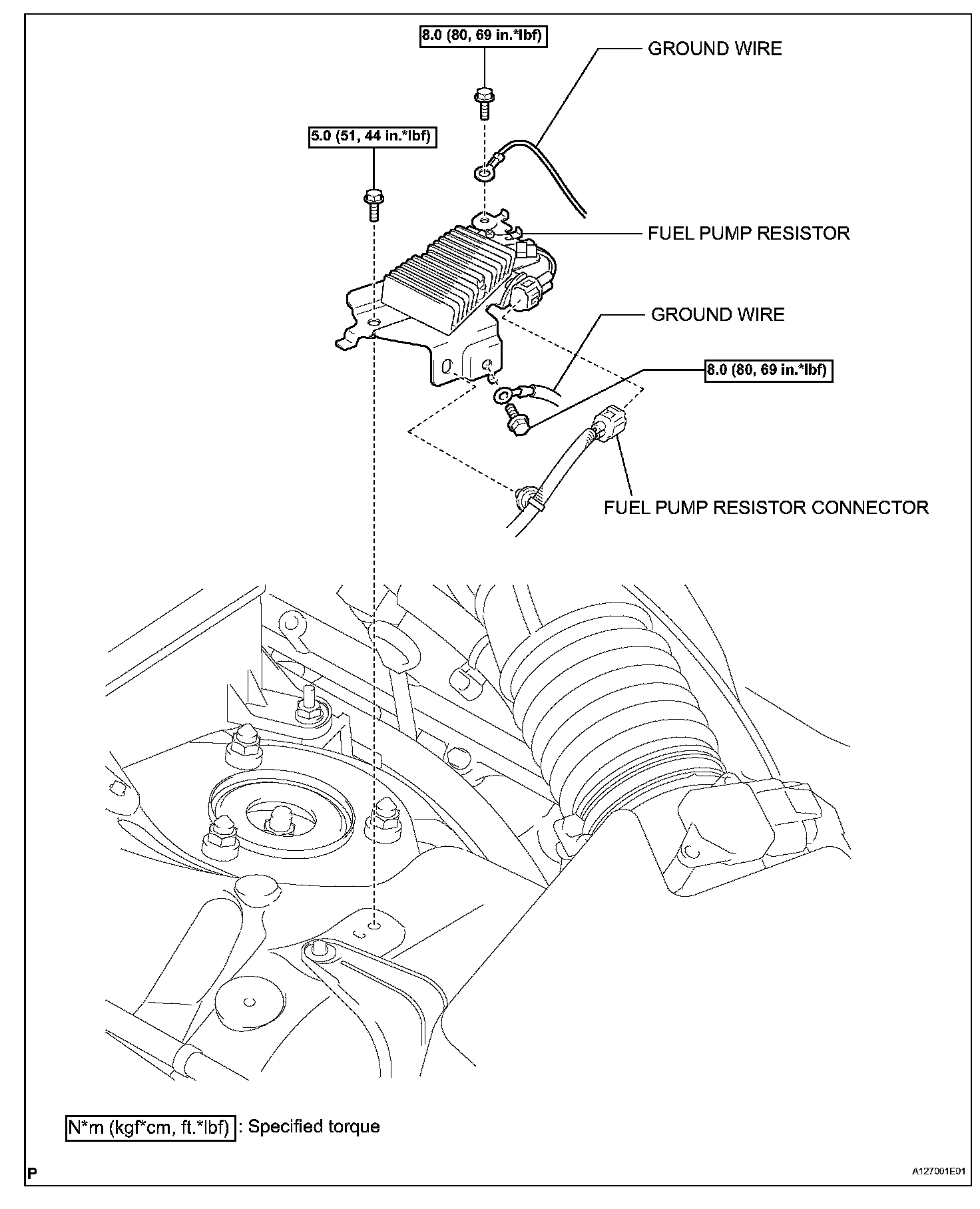 8.0 (80, 69 in.*lbf)

GROUND WIRE

5.0 (51, 44 in.*lbf)

FUEL PUMP RESISTOR

GROUND WIRE

8.0 (80, 69 in.*lbf)

FUEL PUMP RESISTOR CONNECTOR

N*m (kgf*cm, ft.*lbf) : Specified torque

P

A127001E01