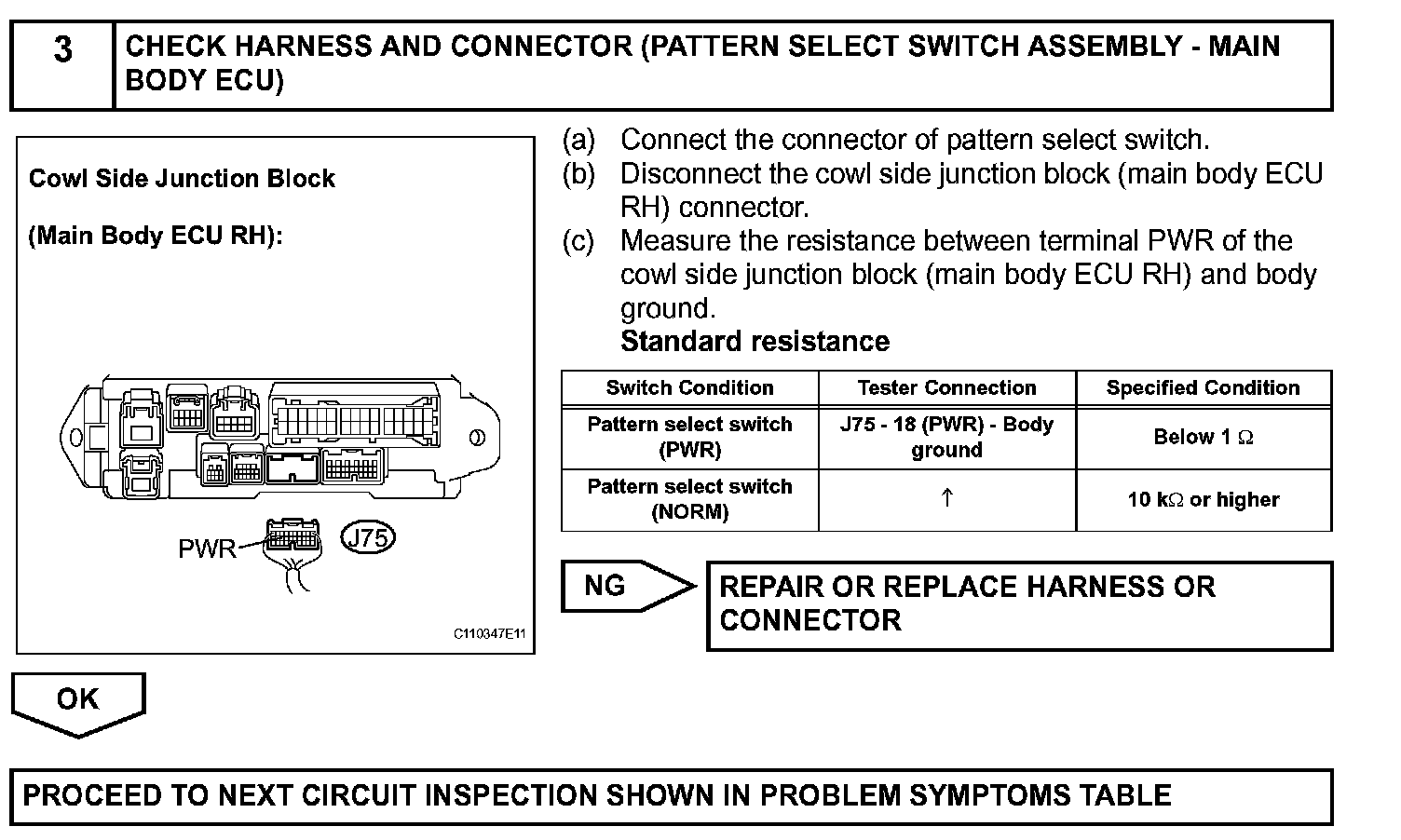 3 CHECK HARNESS AND CONNECTOR (PATTERN SELECT SWITCH ASSEMBLY - MAIN BODY ECU)

Cowl Side Junction Block

(Main Body ECU RH):

PWR

J75

C110347E11

(a) Connect the connector of pattern select switch.
(b) Disconnect the cowl side junction block (main body ECU RH) connector.
(c) Measure the resistance between terminal PWR of the cowl side junction block (main body ECU RH) and body ground.
Standard resistance

| Switch Condition | Tester Connection | Specified Condition |
|---|---|---|
| Pattern select switch (PWR) | J75 - 18 (PWR) - Body ground | Below 1 $\Omega$ |
| Pattern select switch (NORM) | ↑ | 10 k$\Omega$ or higher |

NG

REPAIR OR REPLACE HARNESS OR CONNECTOR

OK

PROCEED TO NEXT CIRCUIT INSPECTION SHOWN IN PROBLEM SYMPTOMS TABLE