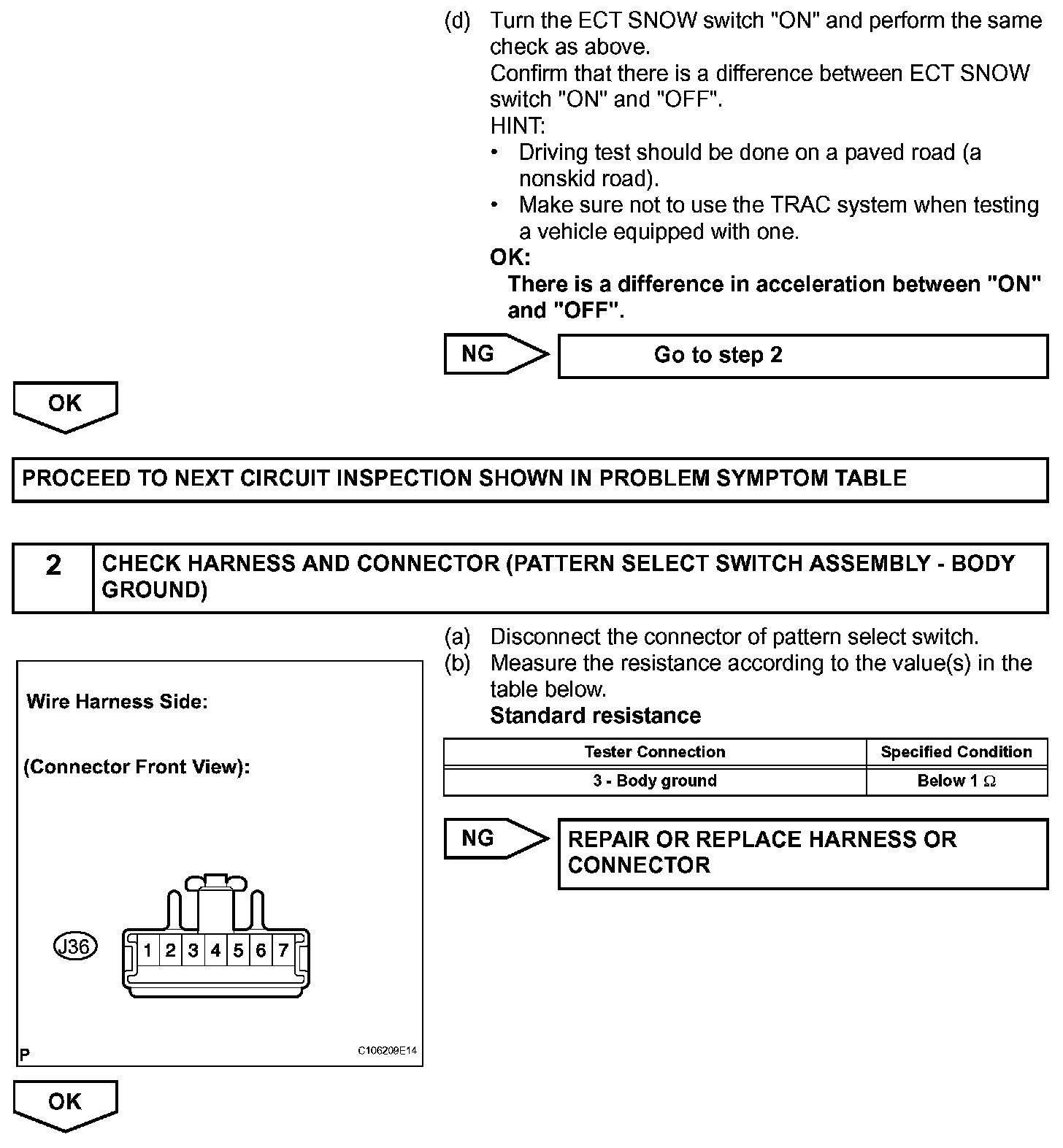 (d) Turn the ECT SNOW switch "ON" and perform the same check as above.
Confirm that there is a difference between ECT SNOW switch "ON" and "OFF".
HINT:
• Driving test should be done on a paved road (a nonskid road).
• Make sure not to use the TRAC system when testing a vehicle equipped with one.
OK:
There is a difference in acceleration between "ON" and "OFF".

NG

Go to step 2

OK

PROCEED TO NEXT CIRCUIT INSPECTION SHOWN IN PROBLEM SYMPTOM TABLE

2

CHECK HARNESS AND CONNECTOR (PATTERN SELECT SWITCH ASSEMBLY - BODY GROUND)

Wire Harness Side:

(Connector Front View):

J36

1 2 3 4 5 6 7

P

C106209E14

(a) Disconnect the connector of pattern select switch.
(b) Measure the resistance according to the value(s) in the table below.
Standard resistance

| Tester Connection | Specified Condition |
|---|---|
| 3 - Body ground | Below 1 $\Omega$ |

NG

REPAIR OR REPLACE HARNESS OR CONNECTOR

OK