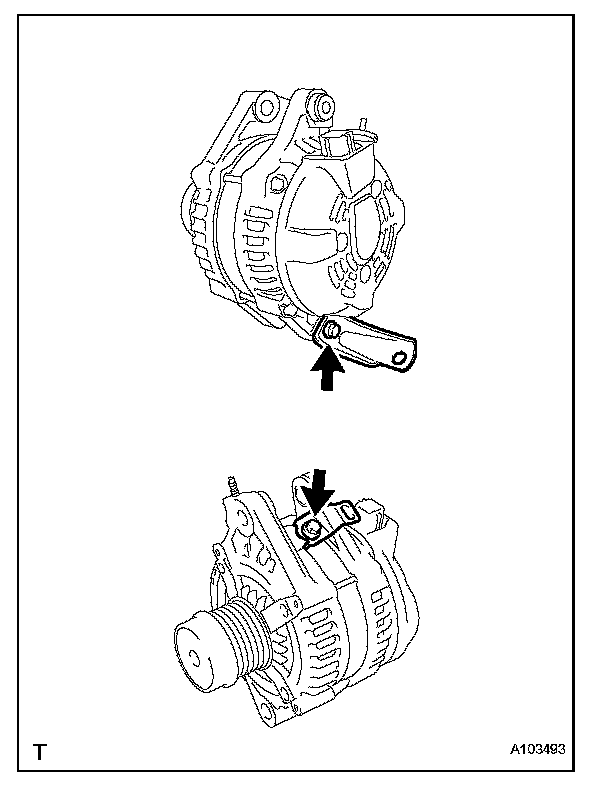 T

A103493