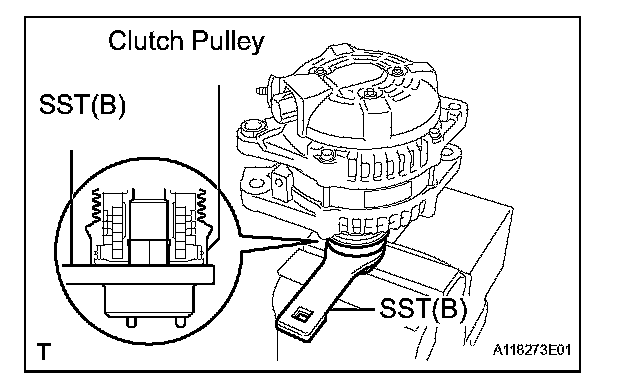 Clutch Pulley

SST(B)

SST(B)

T

A118273E01