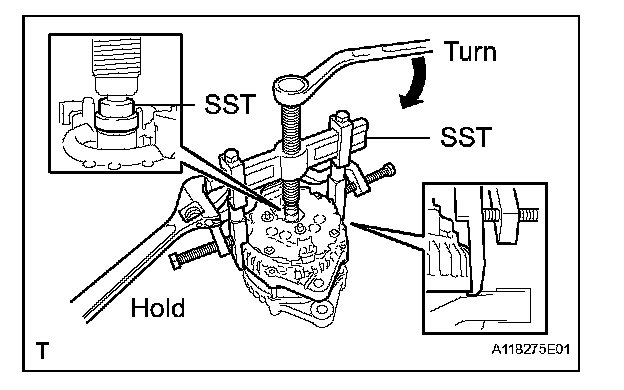 Turn
SST
SST
Hold
T
A118275E01