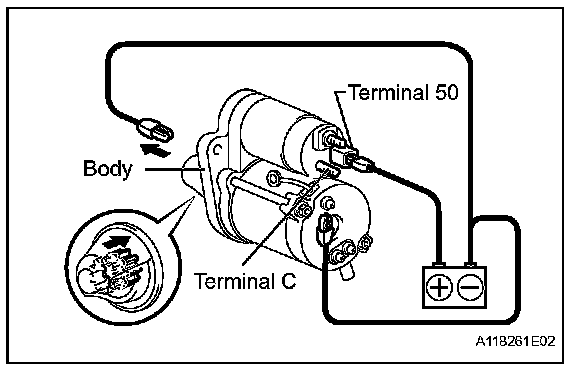 Terminal 50

Body

Terminal C

A118261E02