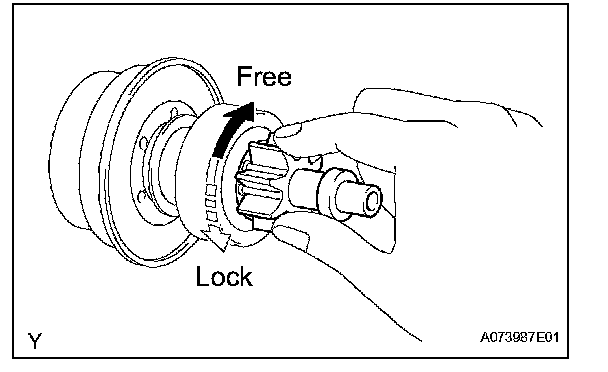 Free

Lock

Y

A073987E01