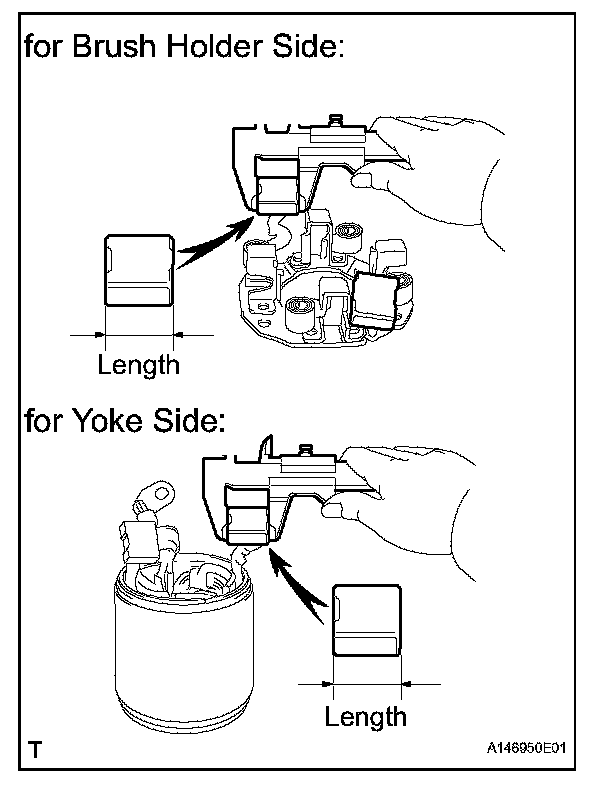 for Brush Holder Side:

Length

for Yoke Side:

Length

T

A146950E01