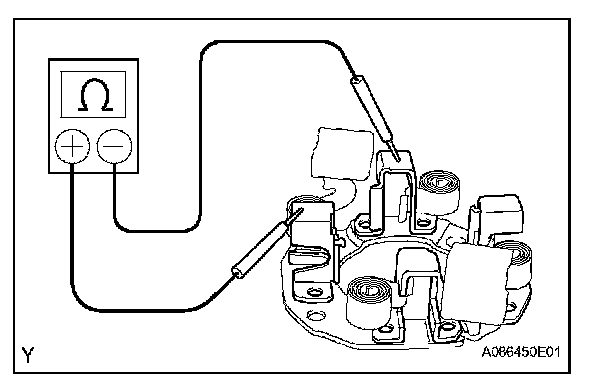 $\Omega$

$+$ $-$

Y

A086450E01