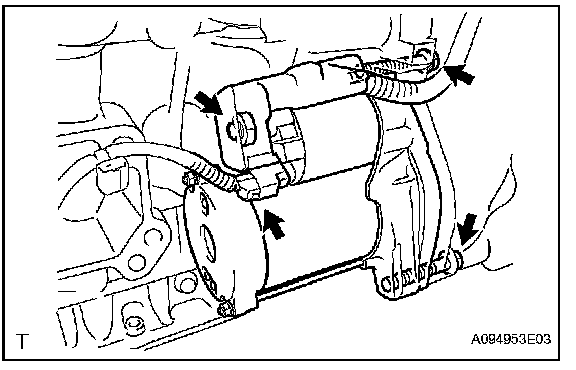 T

A094953E03