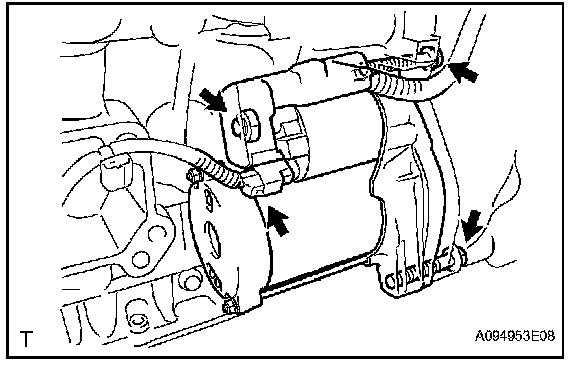 T

A094953E08