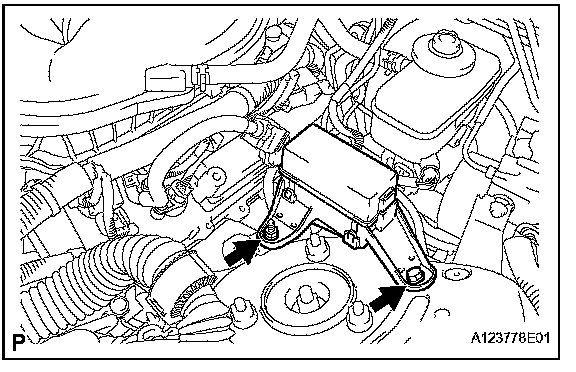 P

A123778E01