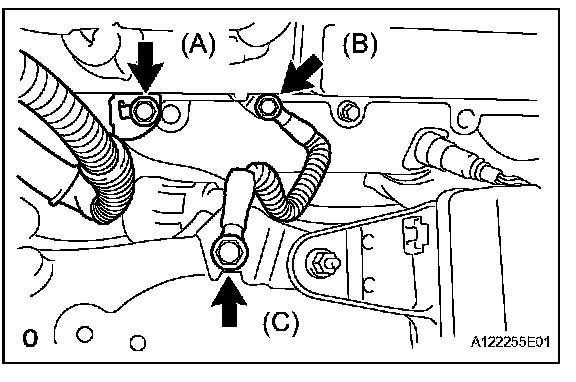 (A)
(B)
(C)
A122255E01